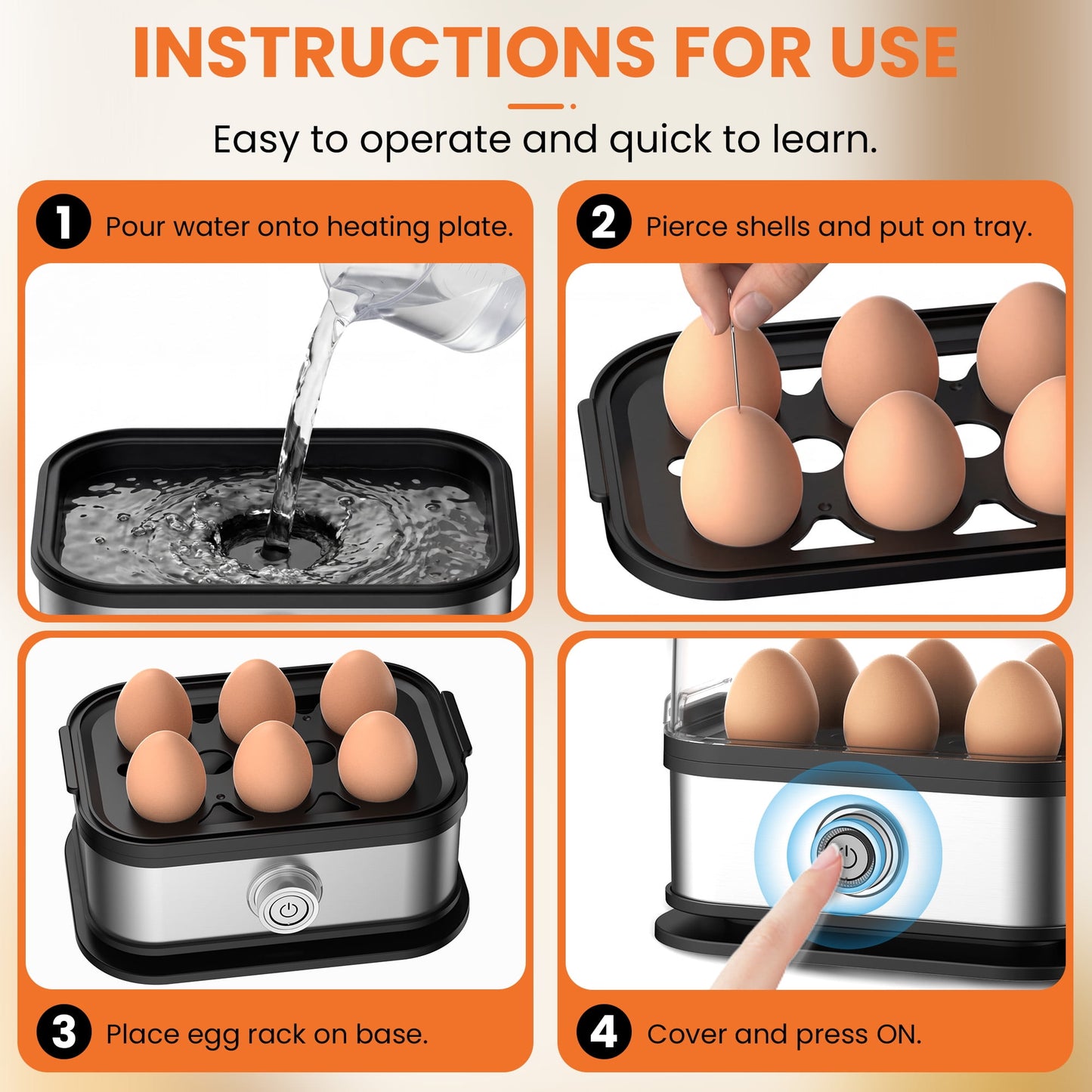 INSTRUCTIONS FOR USE

Easy to operate and quick to learn.

1 Pour water onto heating plate.

2 Pierce shells and put on tray.

3 Place egg rack on base.

4 Cover and press ON.