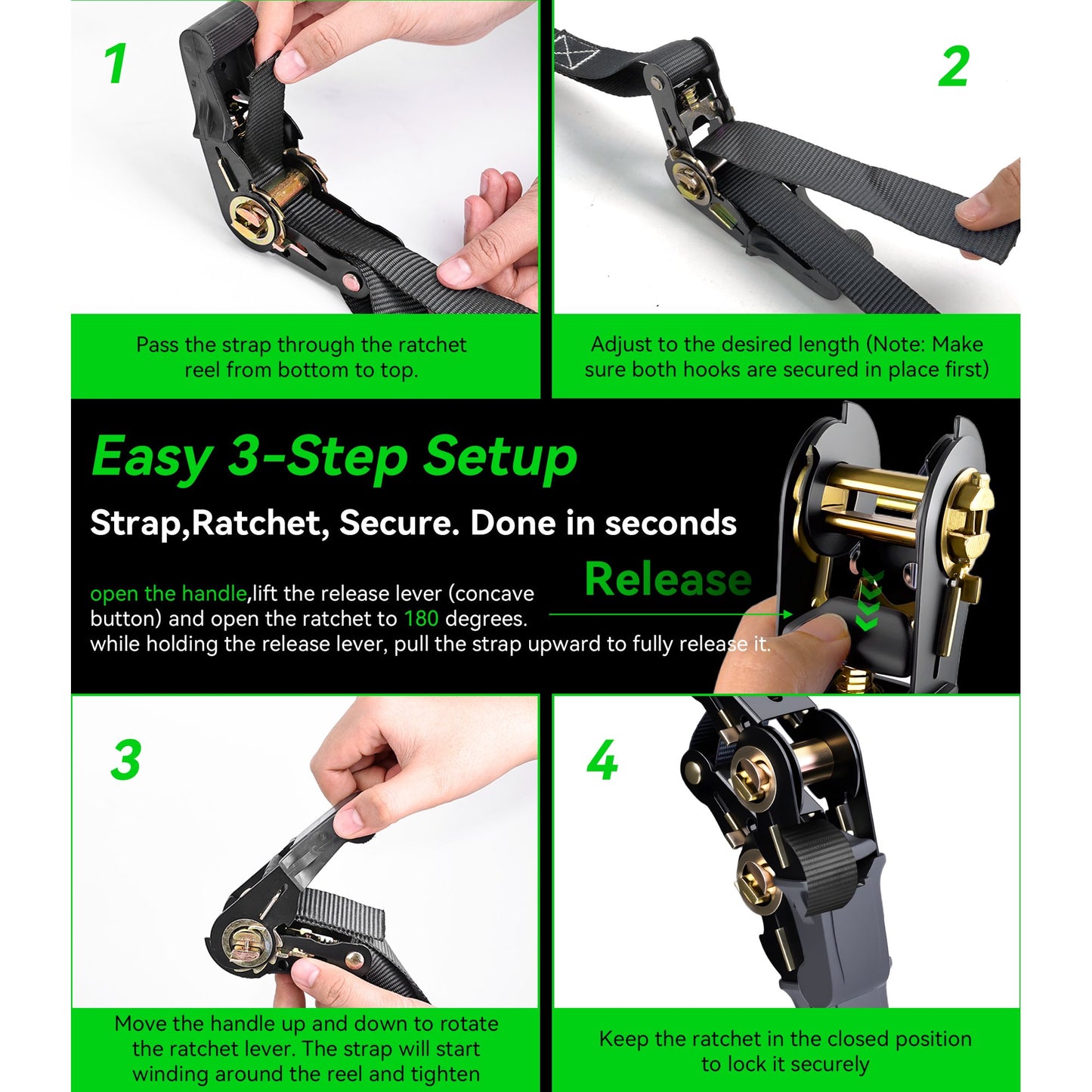 1

Pass the strap through the ratchet reel from bottom to top.

2

Adjust to the desired length (Note: Make sure both hooks are secured in place first)

Easy 3-Step Setup

Strap,Ratchet, Secure. Done in seconds

Release

open the handle,lift the release lever (concave button) and open the ratchet to 180 degrees. while holding the release lever, pull the strap upward to fully release it.

3

Move the handle up and down to rotate the ratchet lever. The strap will start winding around the reel and tighten

4

Keep the ratchet in the closed position to lock it securely