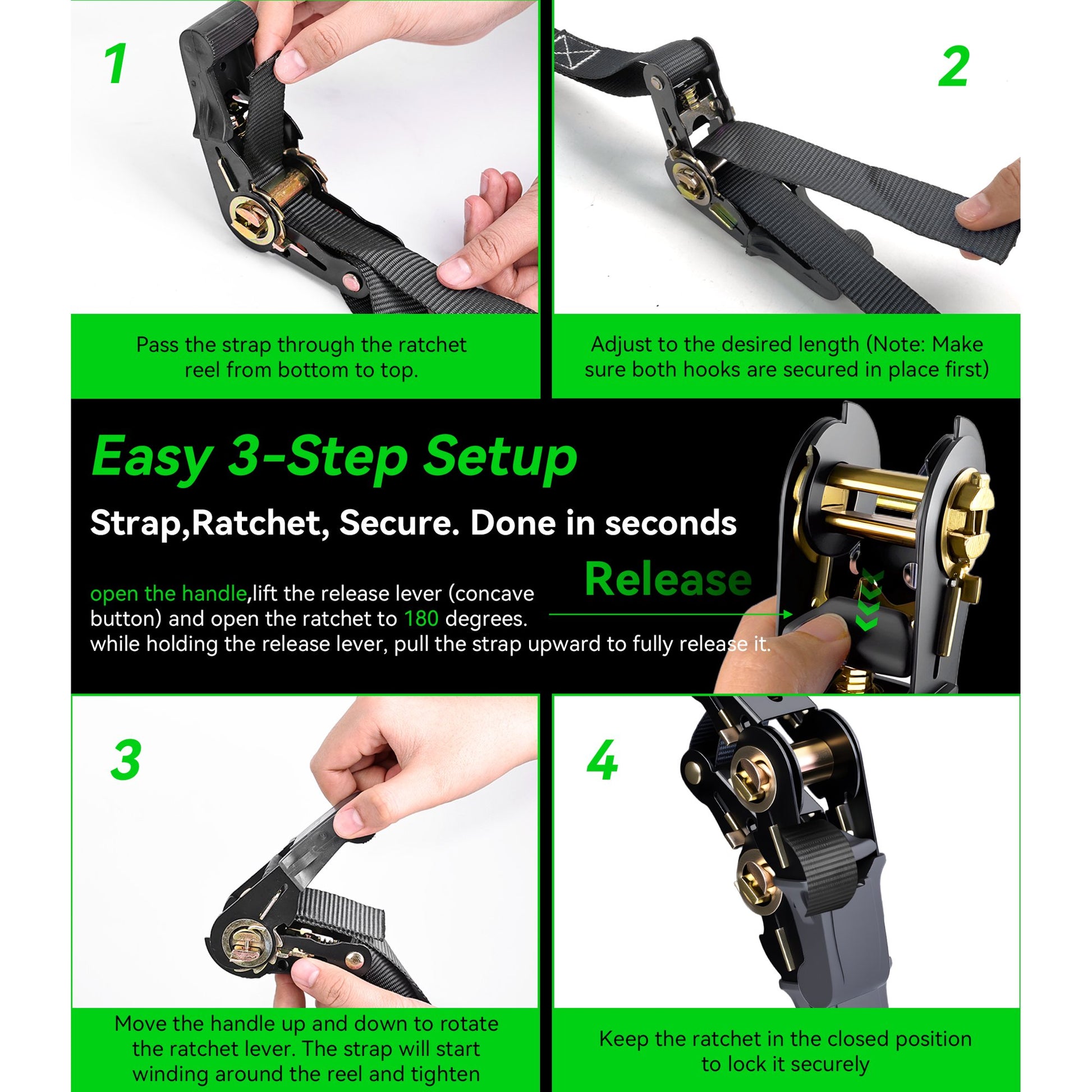 1

Pass the strap through the ratchet reel from bottom to top.

2

Adjust to the desired length (Note: Make sure both hooks are secured in place first)

Easy 3-Step Setup

Strap,Ratchet, Secure. Done in seconds

Release

open the handle,lift the release lever (concave button) and open the ratchet to 180 degrees.
while holding the release lever, pull the strap upward to fully release it.

3

Move the handle up and down to rotate the ratchet lever. The strap will start winding around the reel and tighten

4

Keep the ratchet in the closed position to lock it securely