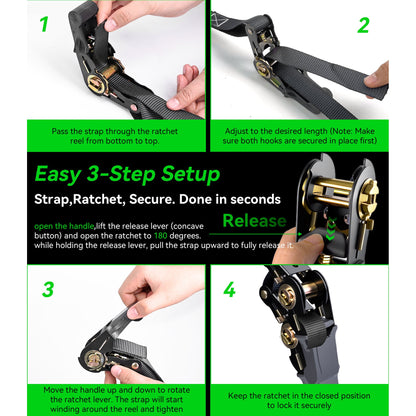 1

2

Pass the strap through the ratchet reel from bottom to top.

Adjust to the desired length (Note: Make sure both hooks are secured in place first)

Easy 3-Step Setup

Strap,Ratchet, Secure. Done in seconds

Release

open the handle,lift the release lever (concave button) and open the ratchet to 180 degrees. while holding the release lever, pull the strap upward to fully release it.

3

4

Move the handle up and down to rotate the ratchet lever. The strap will start winding around the reel and tighten

Keep the ratchet in the closed position to lock it securely