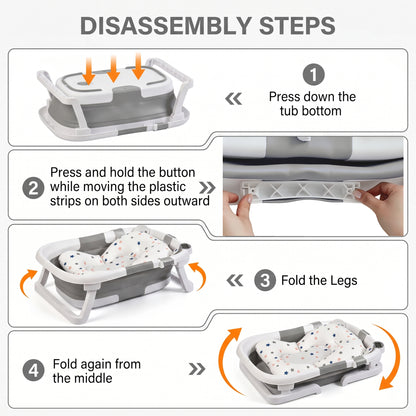 DISASSEMBLY STEPS

1
Press down the tub bottom

2
Press and hold the button while moving the plastic strips on both sides outward

3
Fold the Legs

4
Fold again from the middle