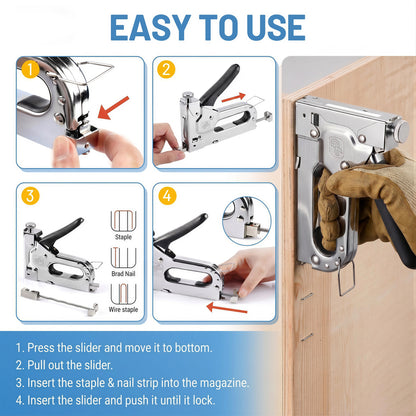 EASY TO USE

1

2

3

Staple

Brad Nail

Wire staple

4

1. Press the slider and move it to bottom.
2. Pull out the slider.
3. Insert the staple & nail strip into the magazine.
4. Insert the slider and push it until it lock.