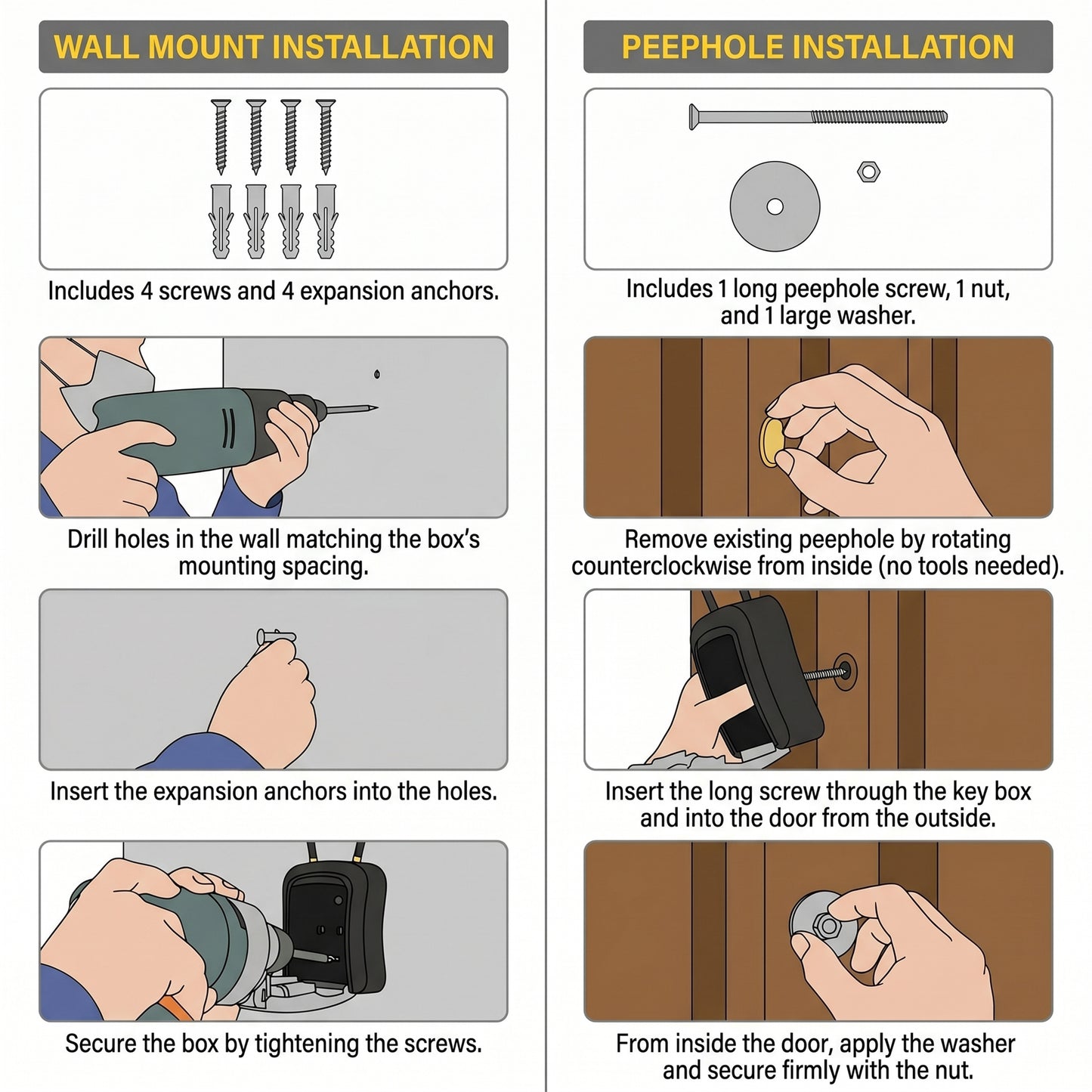 WALL MOUNT INSTALLATION

Includes 4 screws and 4 expansion anchors.

Drill holes in the wall matching the box's mounting spacing.

Insert the expansion anchors into the holes.

Secure the box by tightening the screws.

PEEPHOLE INSTALLATION

Includes 1 long peephole screw, 1 nut, and 1 large washer.

Remove existing peephole by rotating counterclockwise from inside (no tools needed).

Insert the long screw through the key box and into the door from the outside.

From inside the door, apply the washer and secure firmly with the nut.