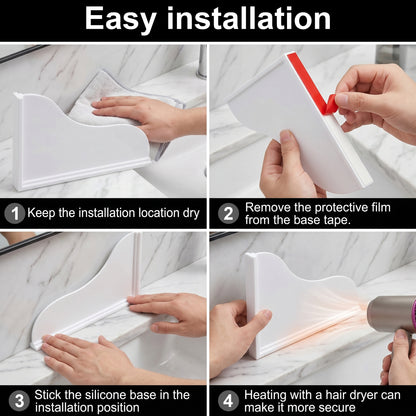 Easy installation

1 Keep the installation location dry

2 Remove the protective film from the base tape.

3 Stick the silicone base in the installation position

4 Heating with a hair dryer can make it more secure