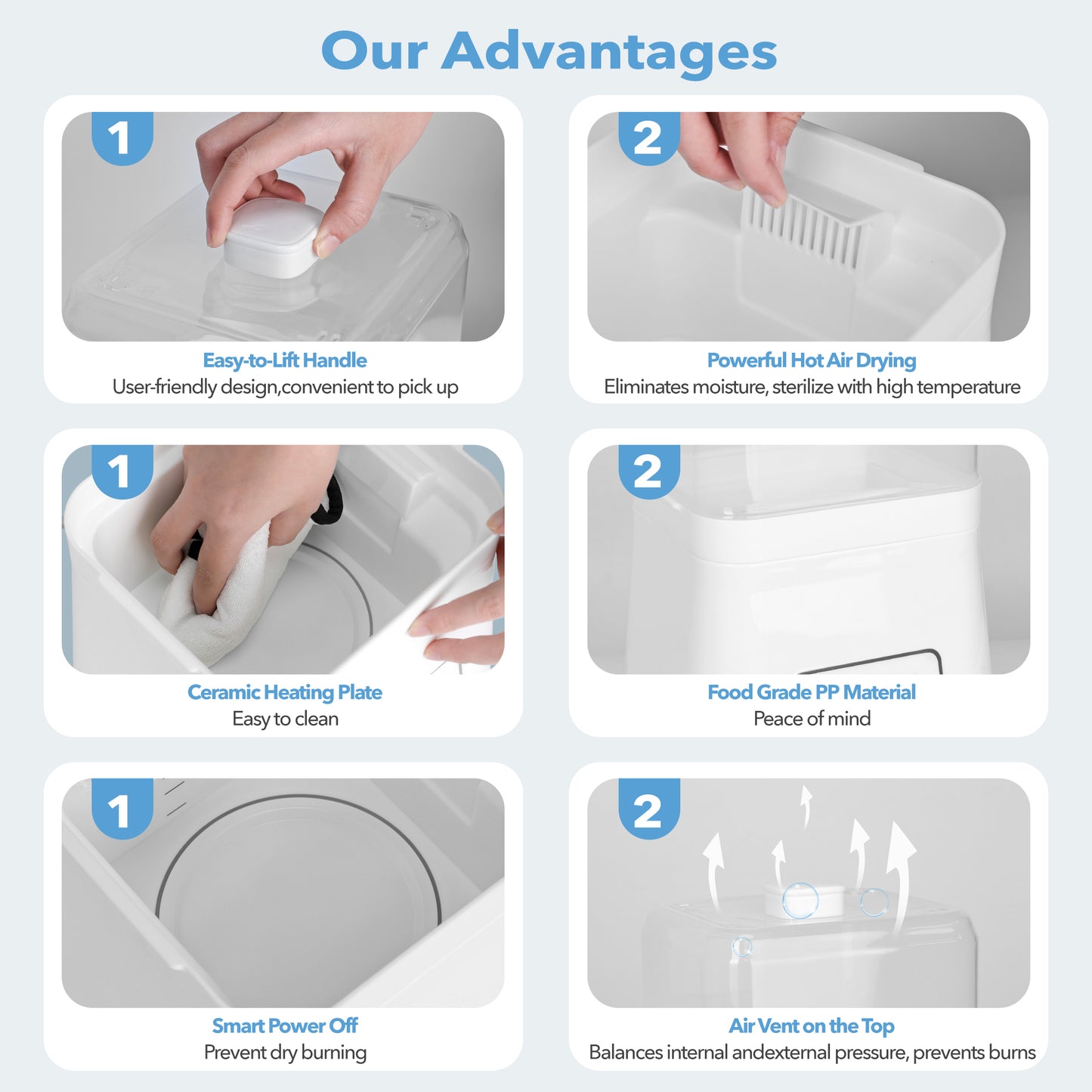 Our Advantages

1

Easy-to-Lift Handle
User-friendly design,convenient to pick up

2

Powerful Hot Air Drying
Eliminates moisture, sterilize with high temperature

1

Ceramic Heating Plate
Easy to clean

2

Food Grade PP Material
Peace of mind

1

Smart Power Off
Prevent dry burning

2

Air Vent on the Top
Balances internal andexternal pressure, prevents burns