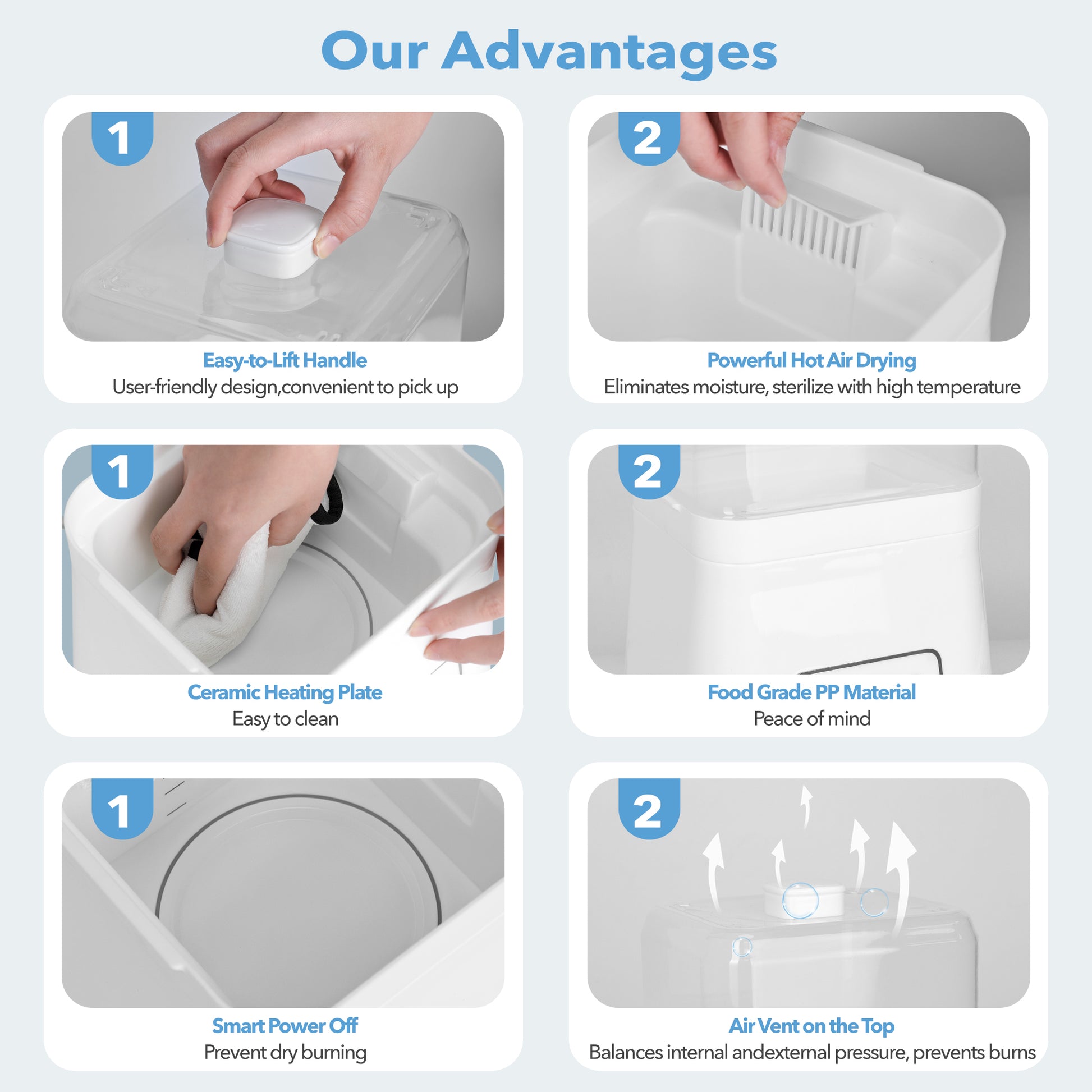 Our Advantages

1

Easy-to-Lift Handle
User-friendly design,convenient to pick up

2

Powerful Hot Air Drying
Eliminates moisture, sterilize with high temperature

1

Ceramic Heating Plate
Easy to clean

2

Food Grade PP Material
Peace of mind

1

Smart Power Off
Prevent dry burning

2

Air Vent on the Top
Balances internal andexternal pressure, prevents burns