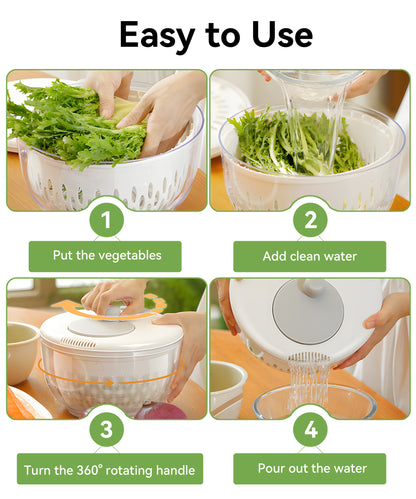 Easy to Use

1

Put the vegetables

2

Add clean water

3

Turn the 360° rotating handle

4

Pour out the water