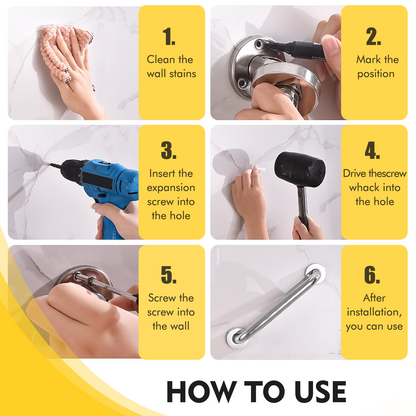 1.
Clean the wall stains

2.
Mark the position

3.
Insert the expansion screw into the hole

4.
Drive thescrew whack into the hole

5.
Screw the screw into the wall

6.
After installation, you can use

HOW TO USE