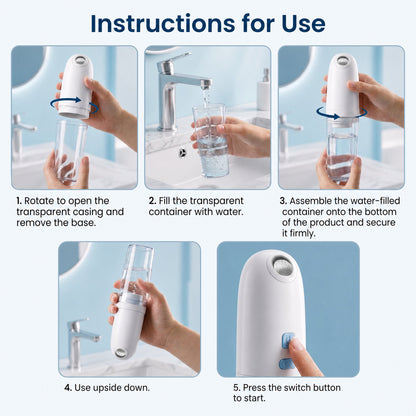 Instructions for Use

1. Rotate to open the transparent casing and remove the base.

2. Fill the transparent container with water.

3. Assemble the water-filled container onto the bottom of the product and secure it firmly.

4. Use upside down.

5. Press the switch button to start.