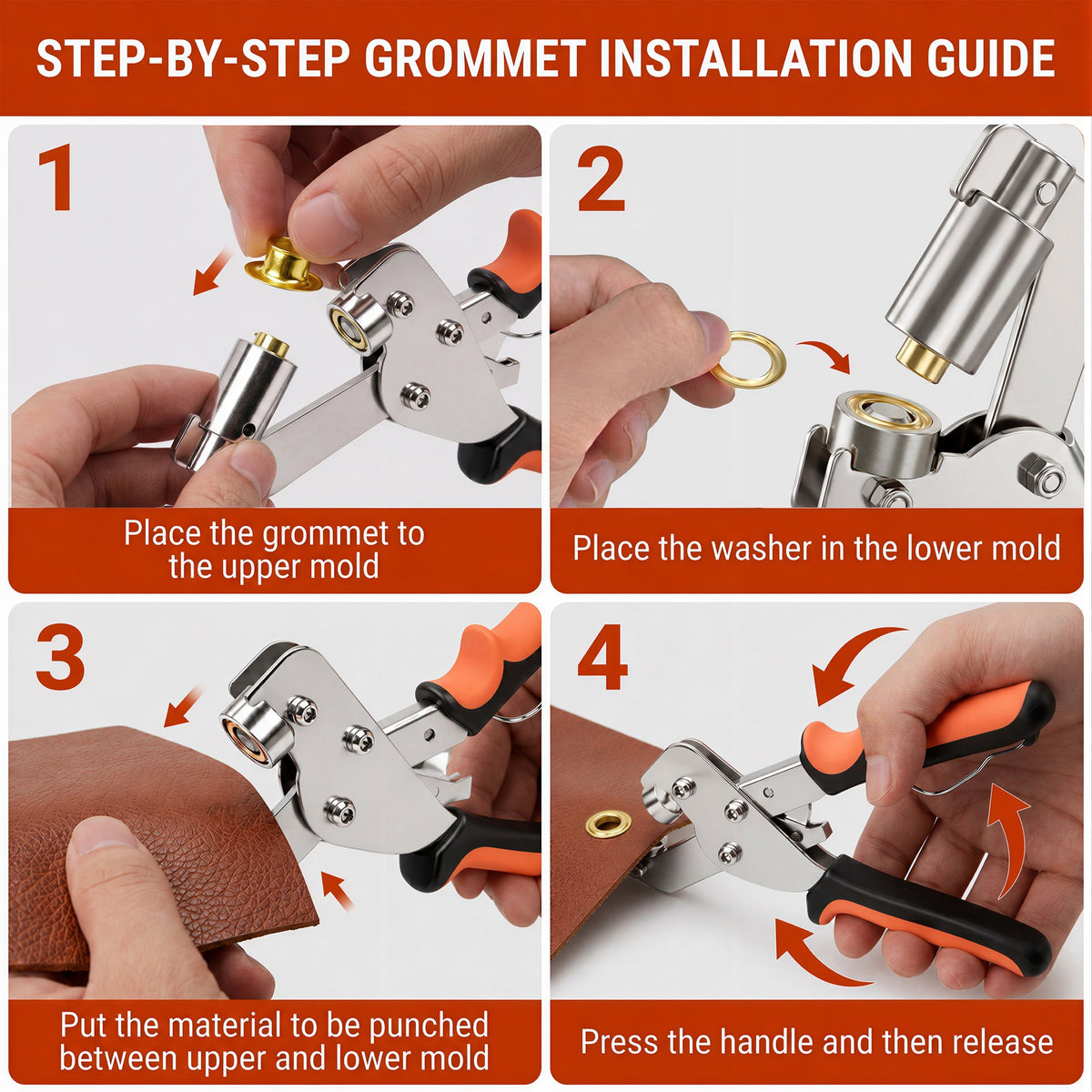 STEP-BY-STEP GROMMET INSTALLATION GUIDE

1

Place the grommet to the upper mold

2

Place the washer in the lower mold

3

Put the material to be punched between upper and lower mold

4

Press the handle and then release