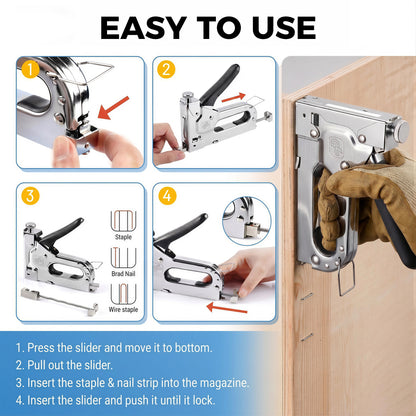 EASY TO USE

1

2

3

Staple

Brad Nail

Wire staple

4

1. Press the slider and move it to bottom.
2. Pull out the slider.
3. Insert the staple & nail strip into the magazine.
4. Insert the slider and push it until it lock.