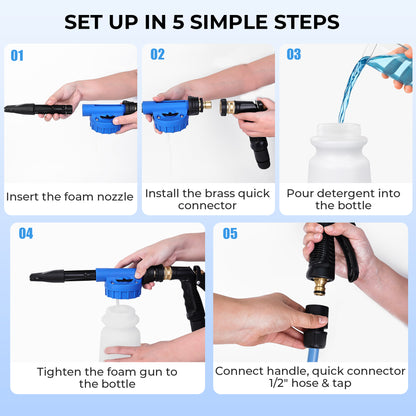 SET UP IN 5 SIMPLE STEPS

01

Insert the foam nozzle

02

Install the brass quick connector

03

Pour detergent into the bottle

04

Tighten the foam gun to the bottle

05

Connect handle, quick connector 1/2" hose & tap