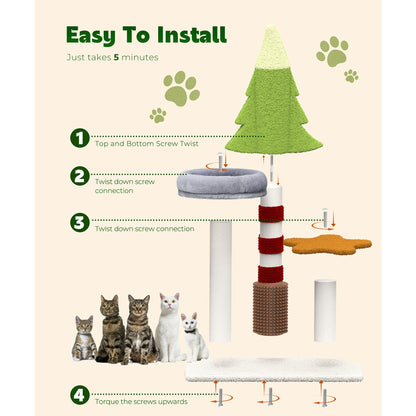 Easy To Install

Just takes 5 minutes

1 Top and Bottom Screw Twist

2 Twist down screw connection

3 Twist down screw connection

4 Torque the screws upwards