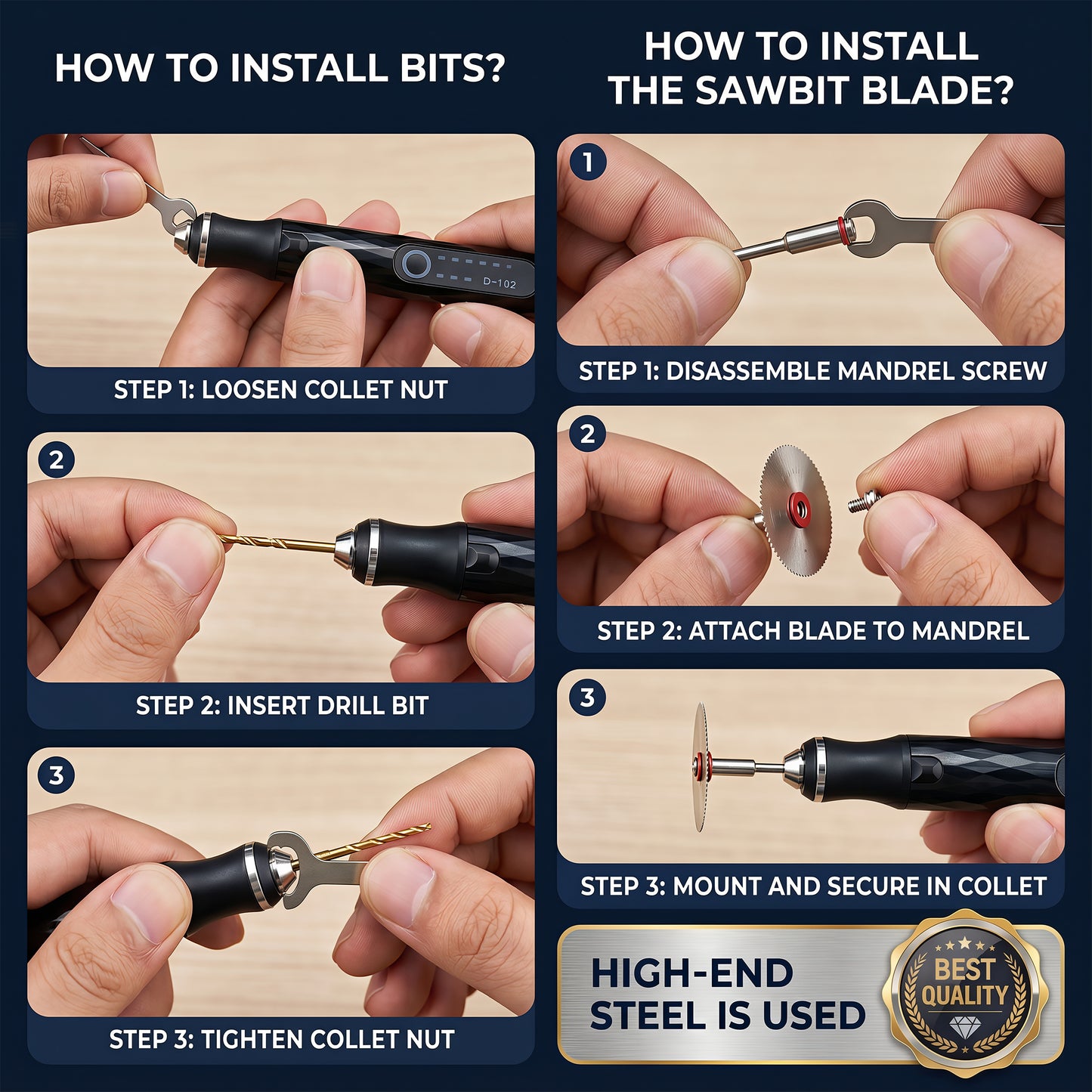 HOW TO INSTALL BITS?

D-102

STEP 1: LOOSEN COLLET NUT

2

STEP 2: INSERT DRILL BIT

3

STEP 3: TIGHTEN COLLET NUT

HOW TO INSTALL THE SAWBIT BLADE?

1

STEP 1: DISASSEMBLE MANDREL SCREW

2

STEP 2: ATTACH BLADE TO MANDREL

3

STEP 3: MOUNT AND SECURE IN COLLET

HIGH-END STEEL IS USED

BEST QUALITY