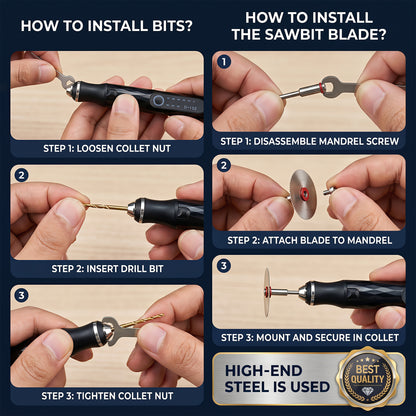 HOW TO INSTALL BITS?

STEP 1: LOOSEN COLLET NUT

2

STEP 2: INSERT DRILL BIT

3

STEP 3: TIGHTEN COLLET NUT

HOW TO INSTALL THE SAWBIT BLADE?

1

STEP 1: DISASSEMBLE MANDREL SCREW

2

STEP 2: ATTACH BLADE TO MANDREL

3

STEP 3: MOUNT AND SECURE IN COLLET

HIGH-END STEEL IS USED

BEST QUALITY