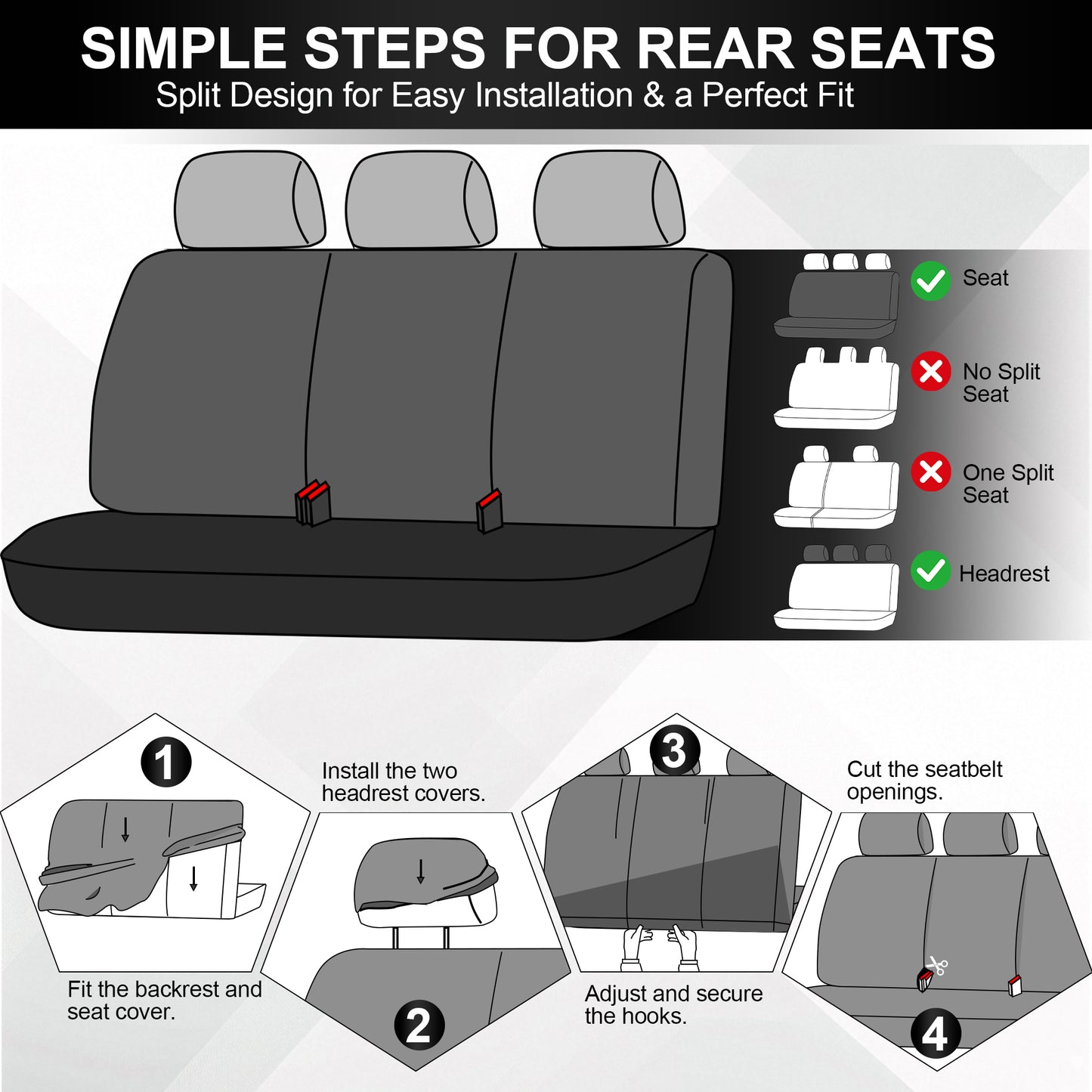 SIMPLE STEPS FOR REAR SEATS
Split Design for Easy Installation & a Perfect Fit

Seat

No Split Seat

One Split Seat

Headrest

1

Fit the backrest and seat cover.

Install the two headrest covers.

2

3

Adjust and secure the hooks.

Cut the seatbelt openings.

4