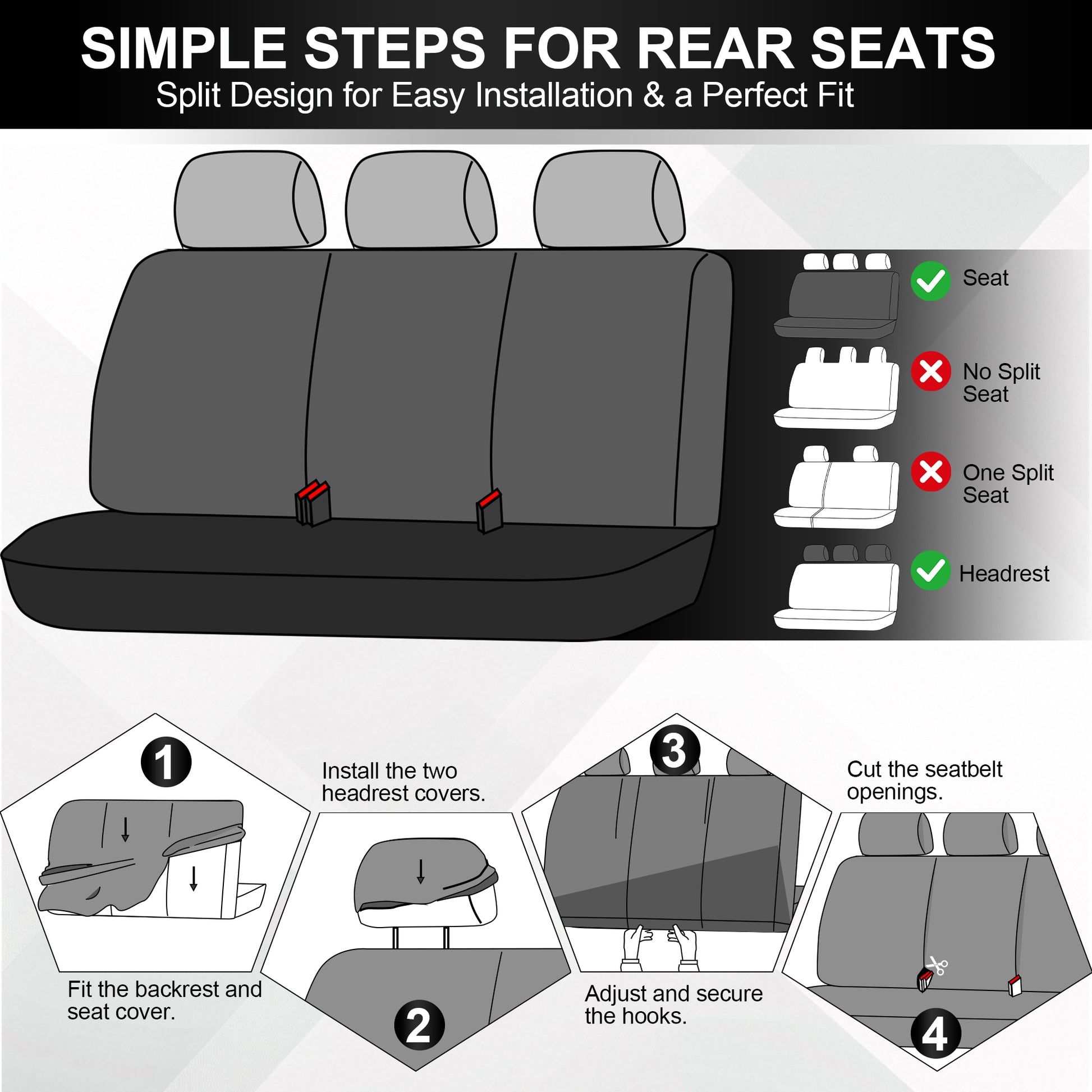 SIMPLE STEPS FOR REAR SEATS
Split Design for Easy Installation & a Perfect Fit

Seat

No Split Seat

One Split Seat

Headrest

1

Fit the backrest and seat cover.

Install the two headrest covers.

2

3

Adjust and secure the hooks.

Cut the seatbelt openings.

4