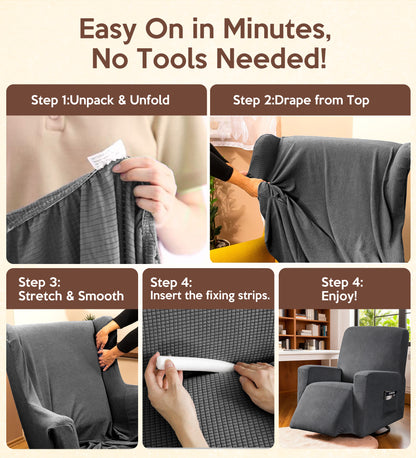 Easy On in Minutes, No Tools Needed!

Step 1:Unpack & Unfold

Step 2:Drape from Top

Step 3: Stretch & Smooth

Step 4: Insert the fixing strips.

Step 4: Enjoy!