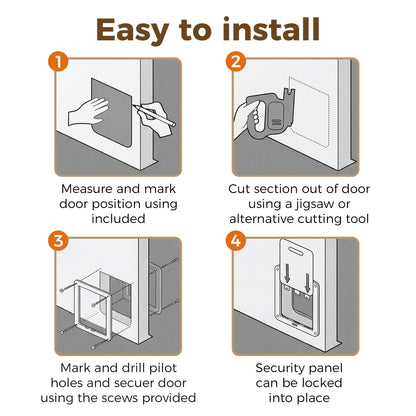 Easy to install

1

Measure and mark door position using included

2

Cut section out of door using a jigsaw or alternative cutting tool

3

Mark and drill pilot holes and secuer door using the scews provided

4

Security panel can be locked into place