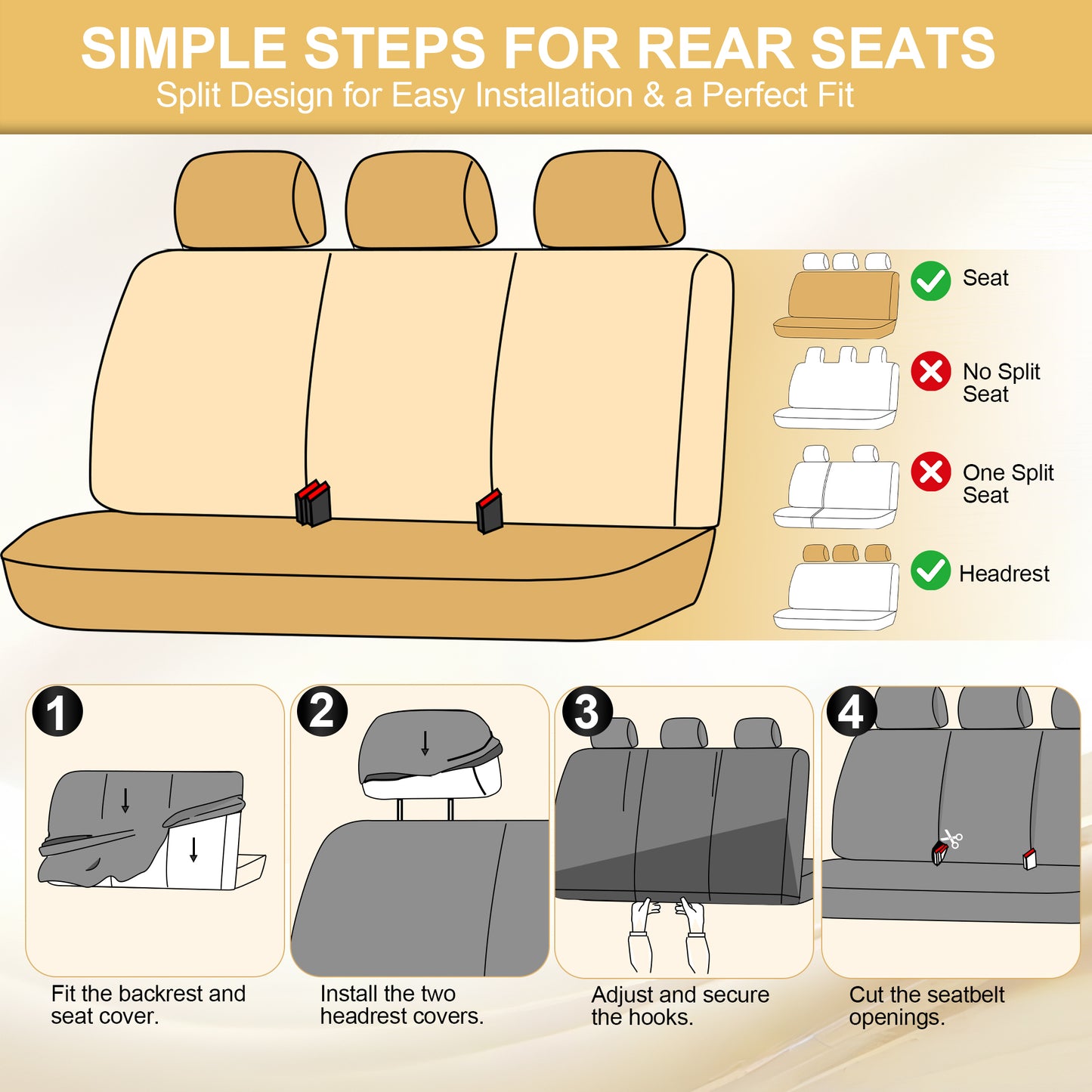 SIMPLE STEPS FOR REAR SEATS
Split Design for Easy Installation & a Perfect Fit

Seat

No Split Seat

One Split Seat

Headrest

1

Fit the backrest and seat cover.

2

Install the two headrest covers.

3

Adjust and secure the hooks.

4

Cut the seatbelt openings.