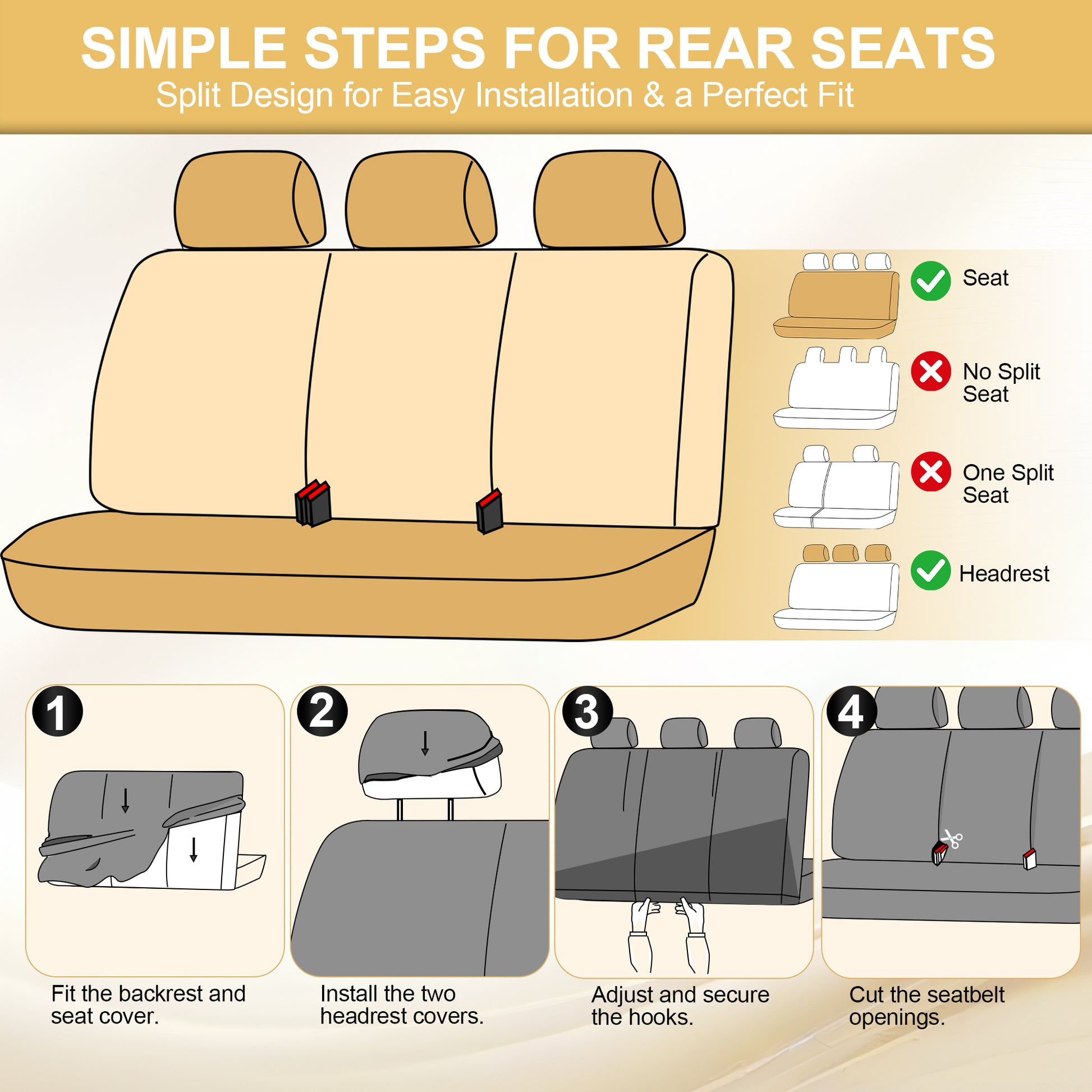 SIMPLE STEPS FOR REAR SEATS
Split Design for Easy Installation & a Perfect Fit

Seat

No Split Seat

One Split Seat

Headrest

1
Fit the backrest and seat cover.

2
Install the two headrest covers.

3
Adjust and secure the hooks.

4
Cut the seatbelt openings.