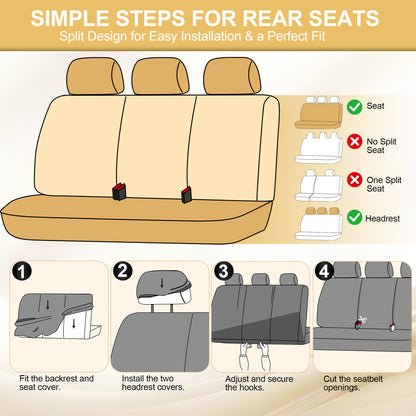 SIMPLE STEPS FOR REAR SEATS
Split Design for Easy Installation & a Perfect Fit

Seat

No Split Seat

One Split Seat

Headrest

1
Fit the backrest and seat cover.

2
Install the two headrest covers.

3
Adjust and secure the hooks.

4
Cut the seatbelt openings.