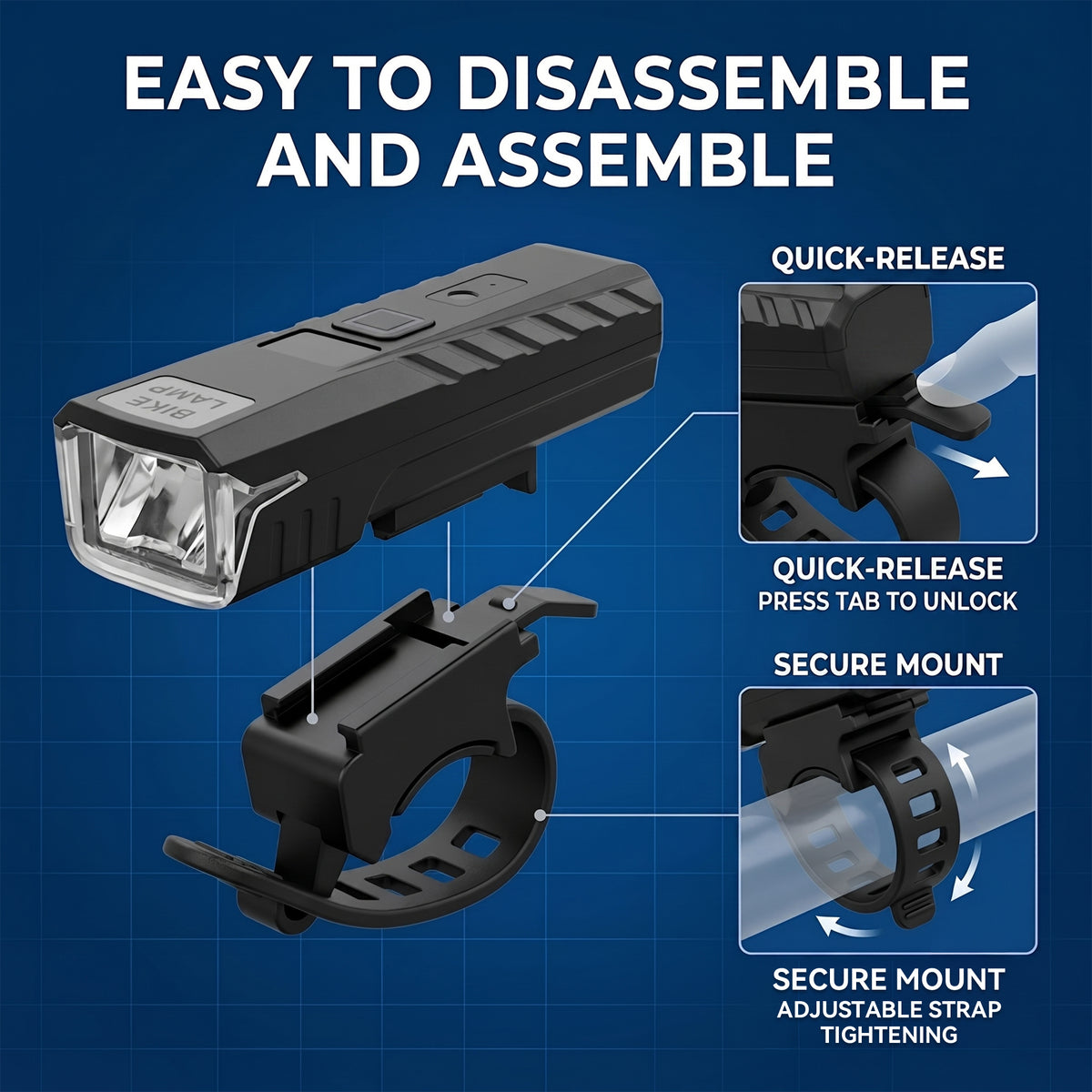 EASY TO DISASSEMBLE AND ASSEMBLE

BIKE LAMP

QUICK-RELEASE

QUICK-RELEASE
PRESS TAB TO UNLOCK

SECURE MOUNT

SECURE MOUNT
ADJUSTABLE STRAP TIGHTENING