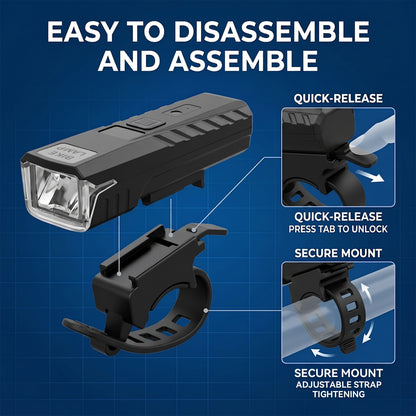 EASY TO DISASSEMBLE AND ASSEMBLE

BIKE LAMP

QUICK-RELEASE

QUICK-RELEASE
PRESS TAB TO UNLOCK

SECURE MOUNT

SECURE MOUNT
ADJUSTABLE STRAP TIGHTENING