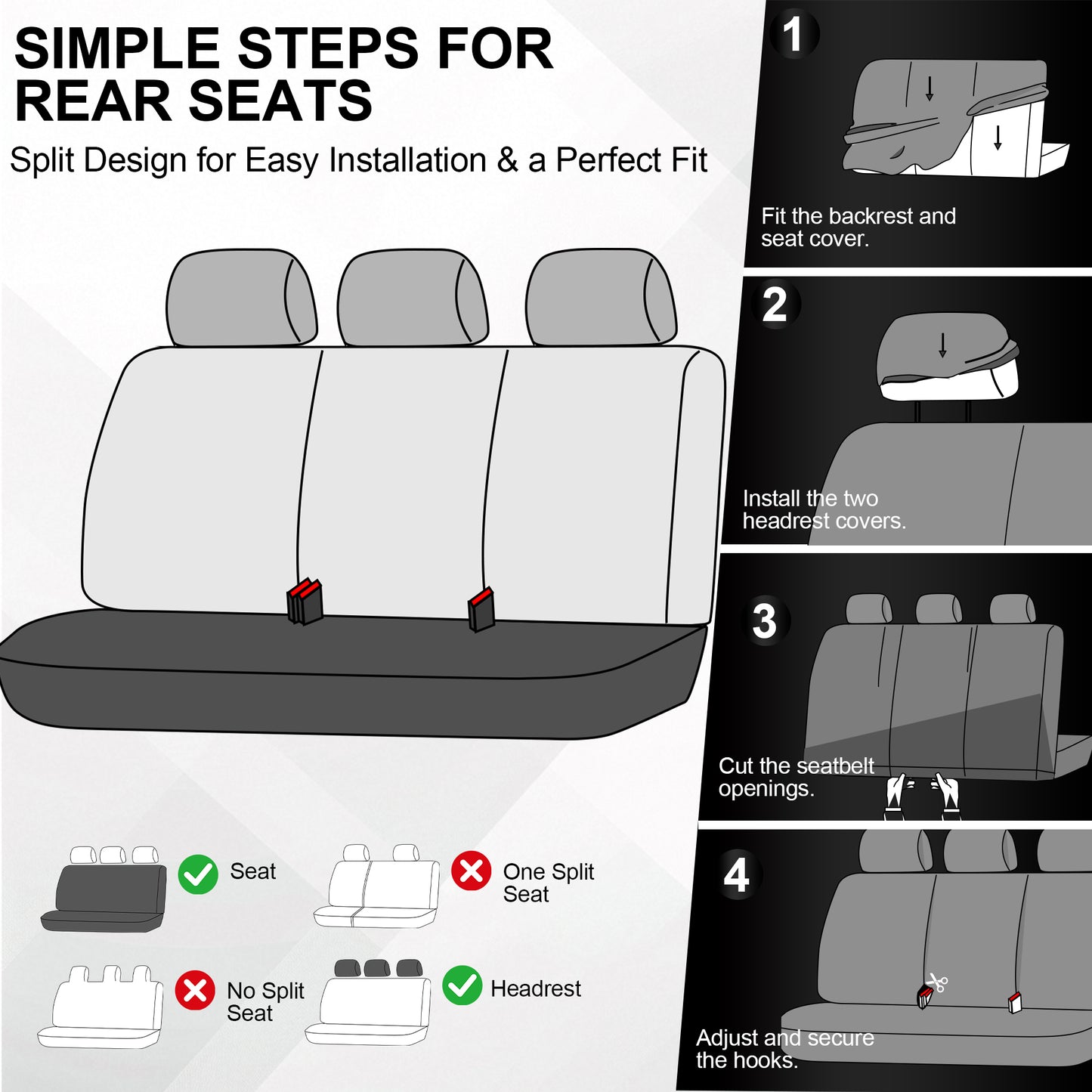 SIMPLE STEPS FOR REAR SEATS

Split Design for Easy Installation & a Perfect Fit

Seat

One Split Seat

No Split Seat

Headrest

1

Fit the backrest and seat cover.

2

Install the two headrest covers.

3

Cut the seatbelt openings.

4

Adjust and secure the hooks.