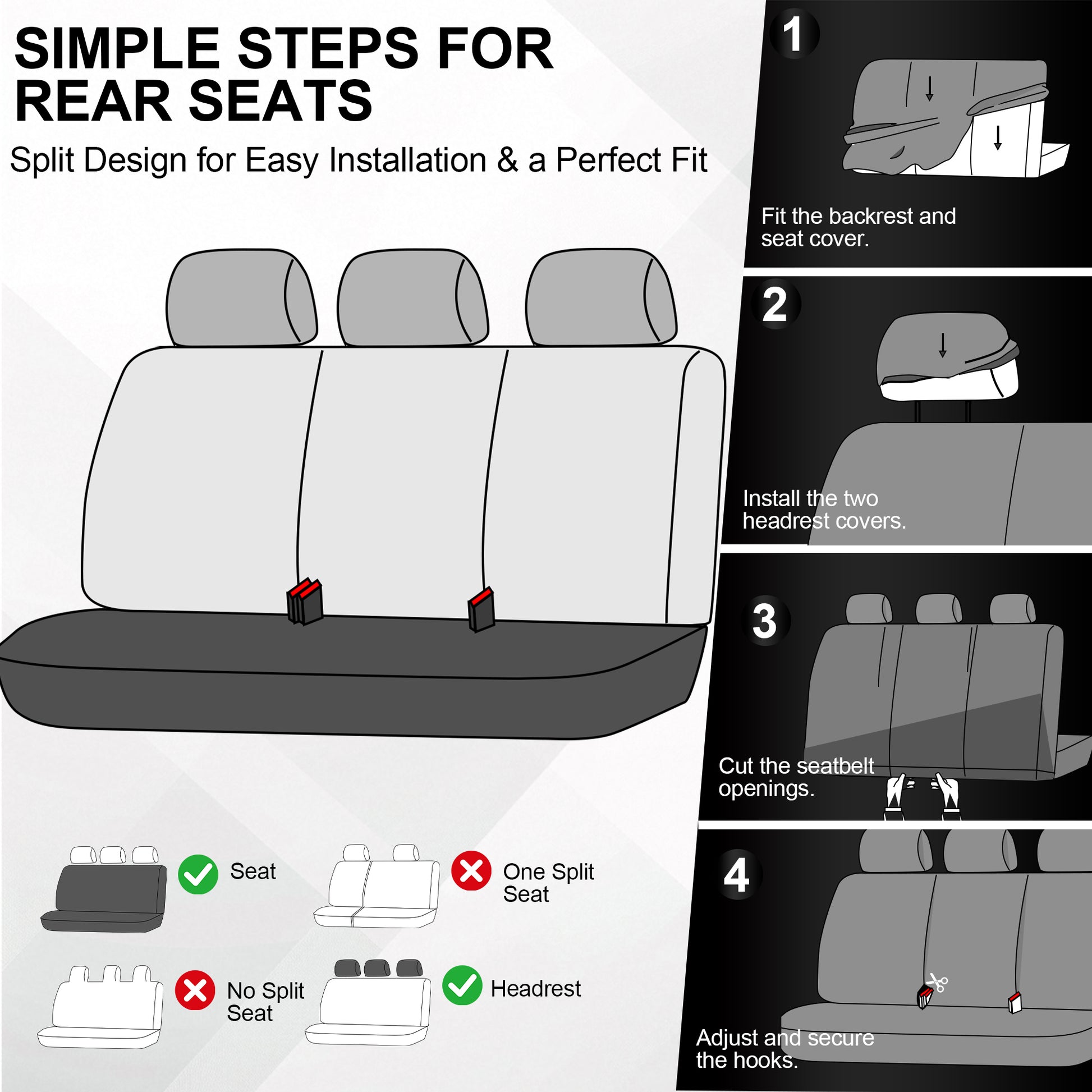 SIMPLE STEPS FOR REAR SEATS

Split Design for Easy Installation & a Perfect Fit

Seat

One Split Seat

No Split Seat

Headrest

1

Fit the backrest and seat cover.

2

Install the two headrest covers.

3

Cut the seatbelt openings.

4

Adjust and secure the hooks.