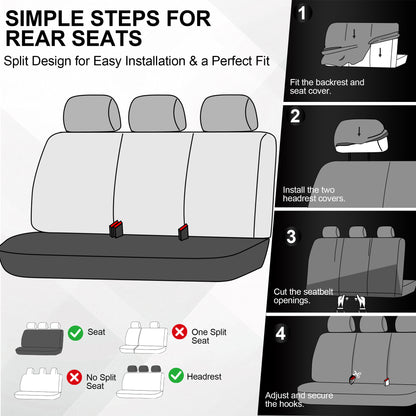 SIMPLE STEPS FOR REAR SEATS

Split Design for Easy Installation & a Perfect Fit

Seat

One Split Seat

No Split Seat

Headrest

1

Fit the backrest and seat cover.

2

Install the two headrest covers.

3

Cut the seatbelt openings.

4

Adjust and secure the hooks.