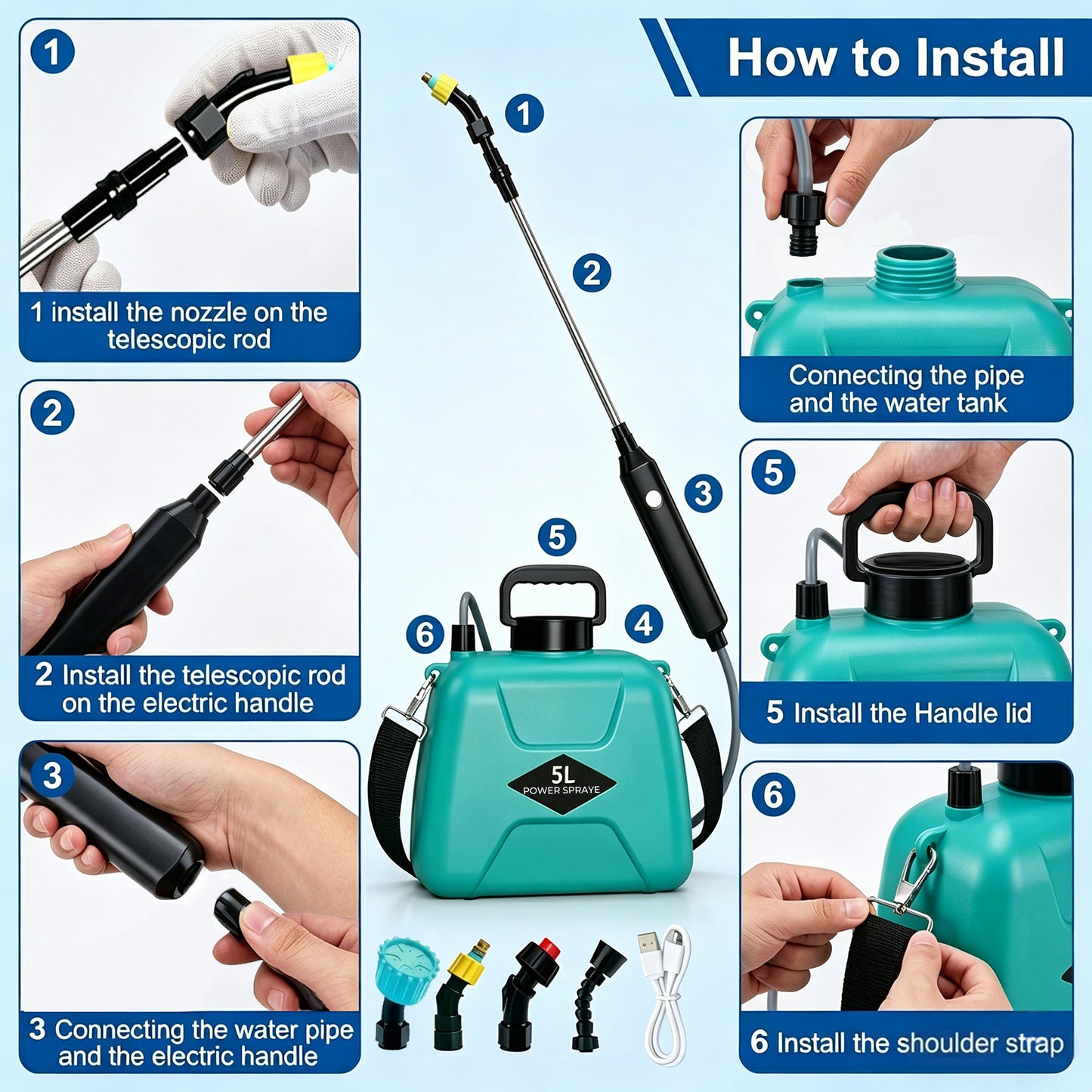 How to Install

1

1 install the nozzle on the telescopic rod

2

2 Install the telescopic rod on the electric handle

3

3 Connecting the water pipe and the electric handle

1

2

3

5

6

4

5L
POWER SPRAYE

Connecting the pipe and the water tank

5

5 Install the Handle lid

6

6 Install the shoulder strap