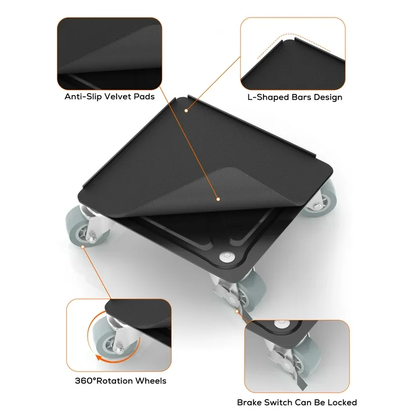 Anti-Slip Velvet Pads

L-Shaped Bars Design

360°Rotation Wheels

Brake Switch Can Be Locked