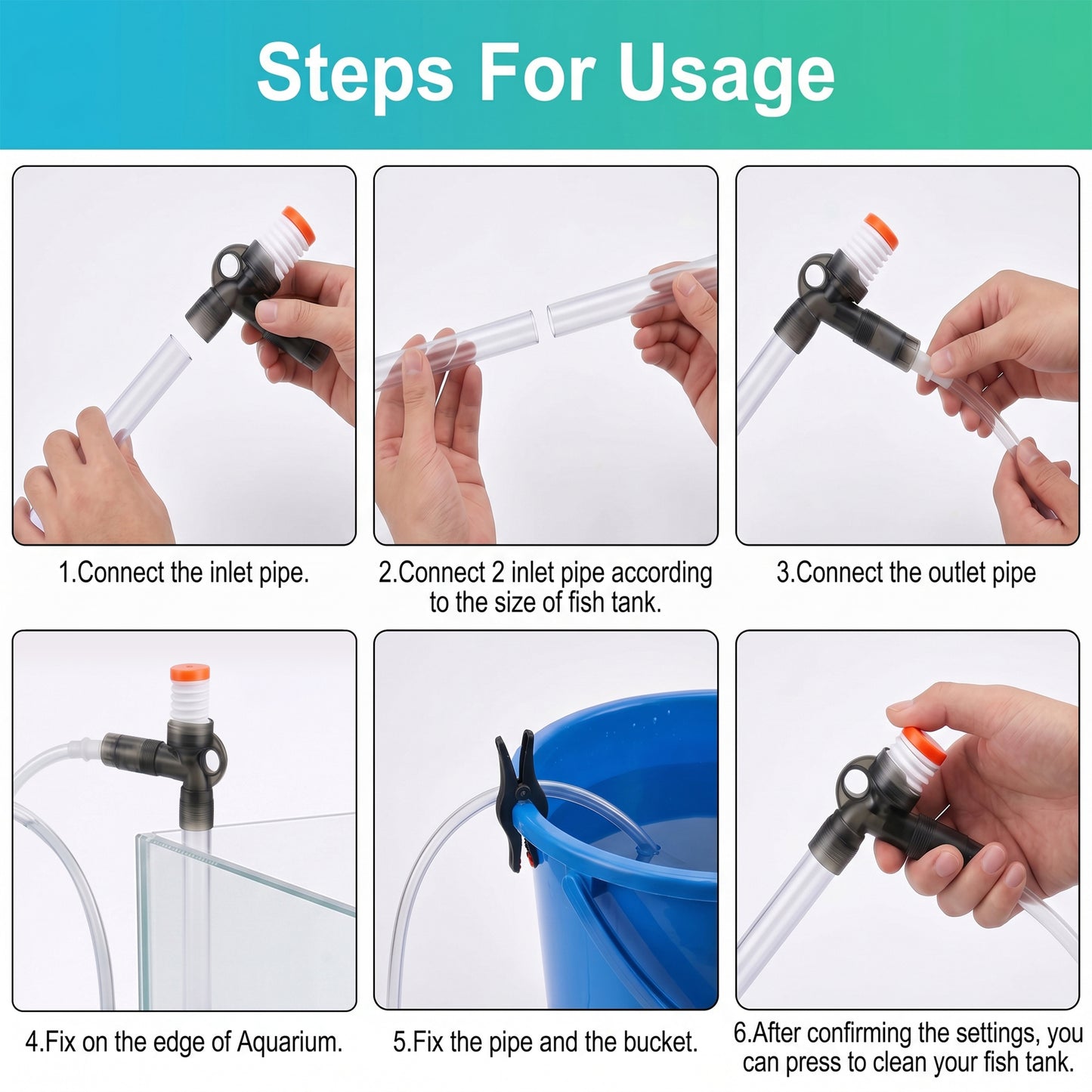 Steps For Usage

1.Connect the inlet pipe.

2.Connect 2 inlet pipe according to the size of fish tank.

3.Connect the outlet pipe

4.Fix on the edge of Aquarium.

5.Fix the pipe and the bucket.

6.After confirming the settings, you can press to clean your fish tank.