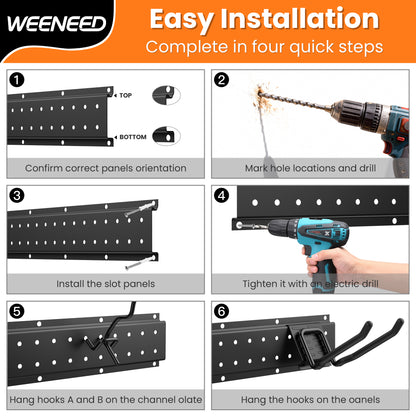 WEENEED

Easy Installation

Complete in four quick steps

1

TOP

BOTTOM

Confirm correct panels orientation

2

Mark hole locations and drill

3

Install the slot panels

4

Tighten it with an electric drill

5

Hang hooks A and B on the channel olate

6

Hang the hooks on the oanels