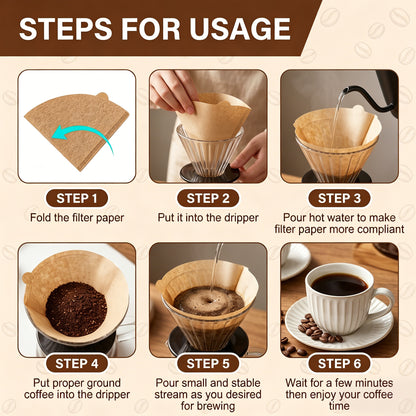 STEPS FOR USAGE

STEP 1
Fold the filter paper

STEP 2
Put it into the dripper

STEP 3
Pour hot water to make filter paper more compliant

STEP 4
Put proper ground coffee into the dripper

STEP 5
Pour small and stable stream as you desired for brewing

STEP 6
Wait for a few minutes then enjoy your coffee time