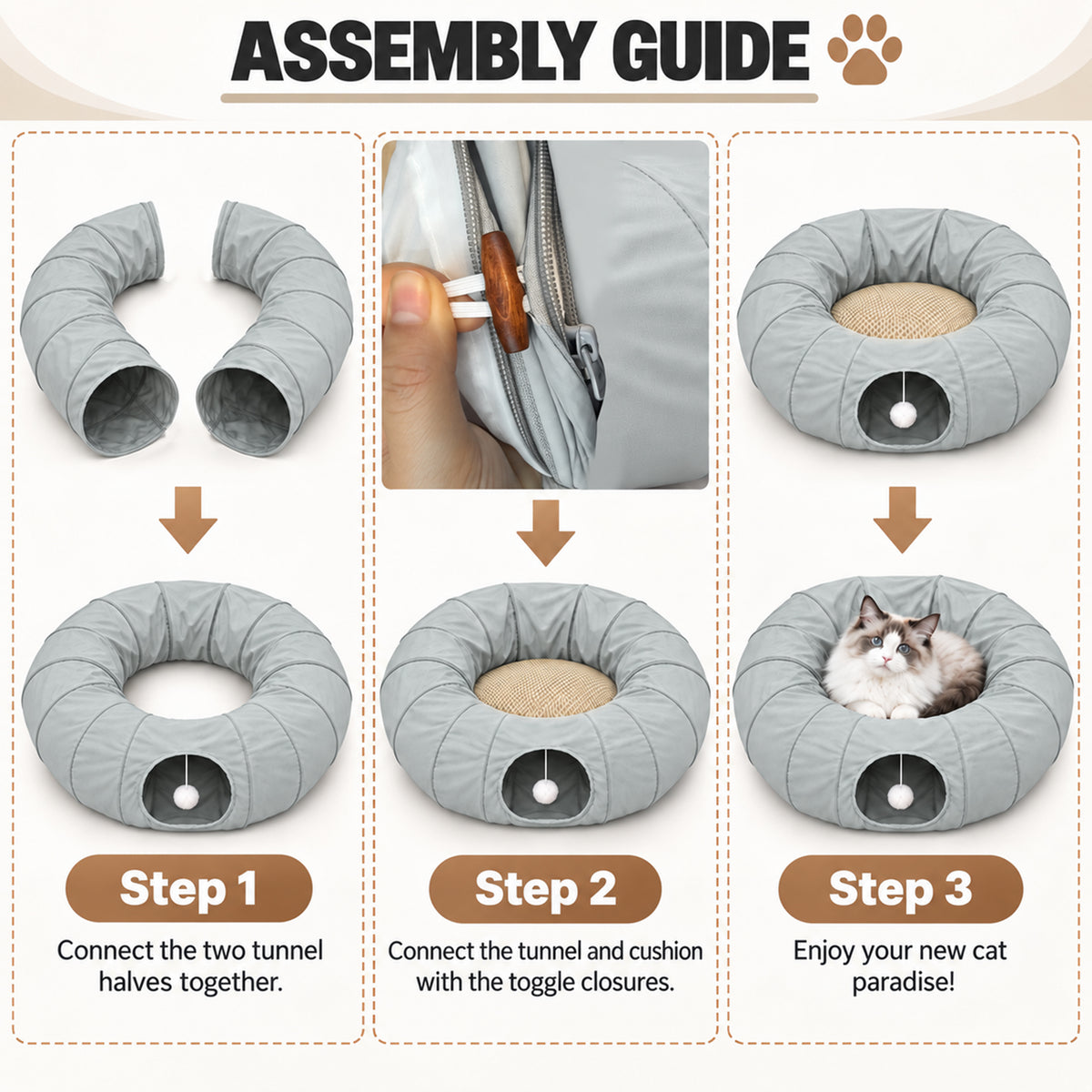 ASSEMBLY GUIDE

Step 1

Connect the two tunnel halves together.

Step 2

Connect the tunnel and cushion with the toggle closures.

Step 3

Enjoy your new cat paradise!