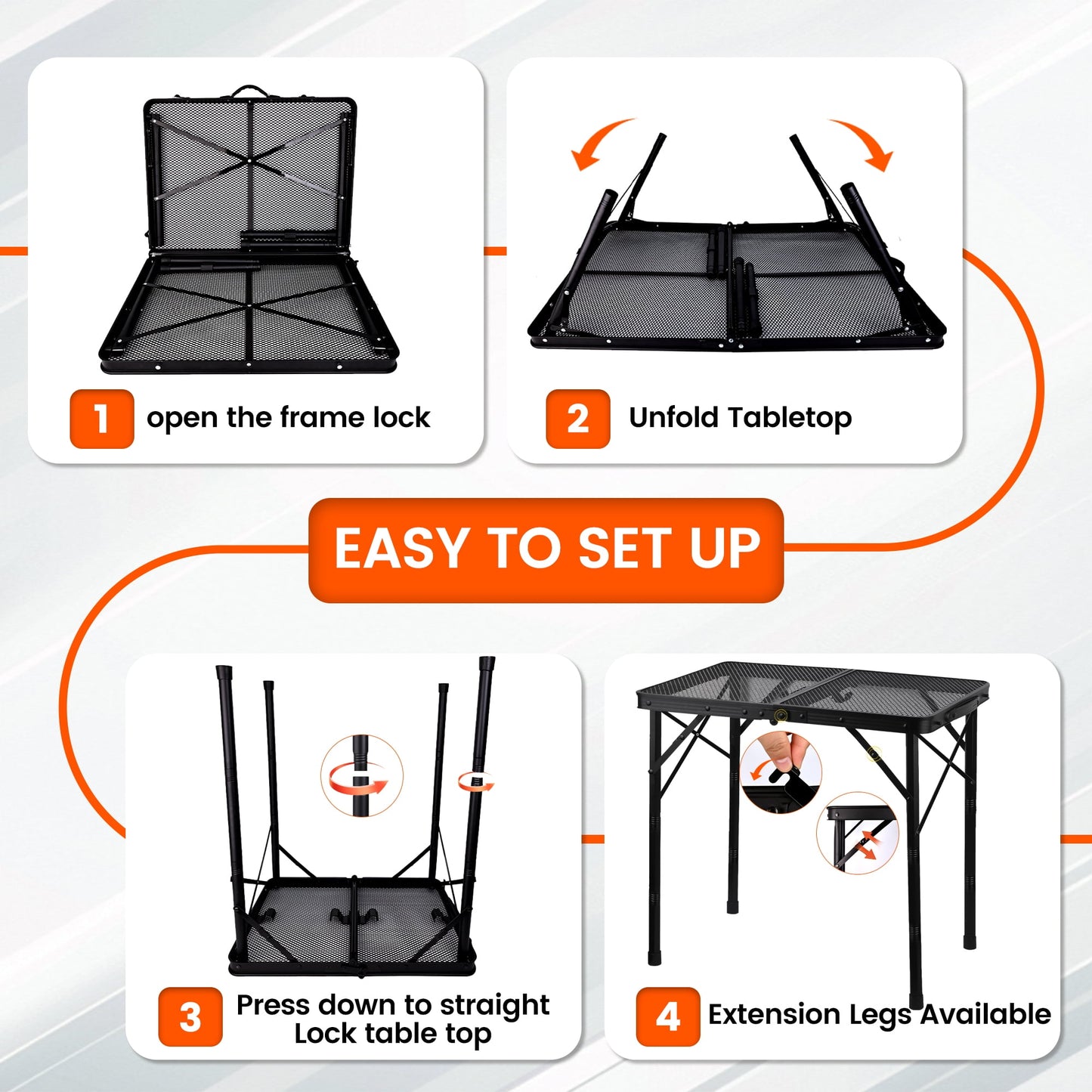 1 open the frame lock

2 Unfold Tabletop

EASY TO SET UP

3 Press down to straight Lock table top

4 Extension Legs Available