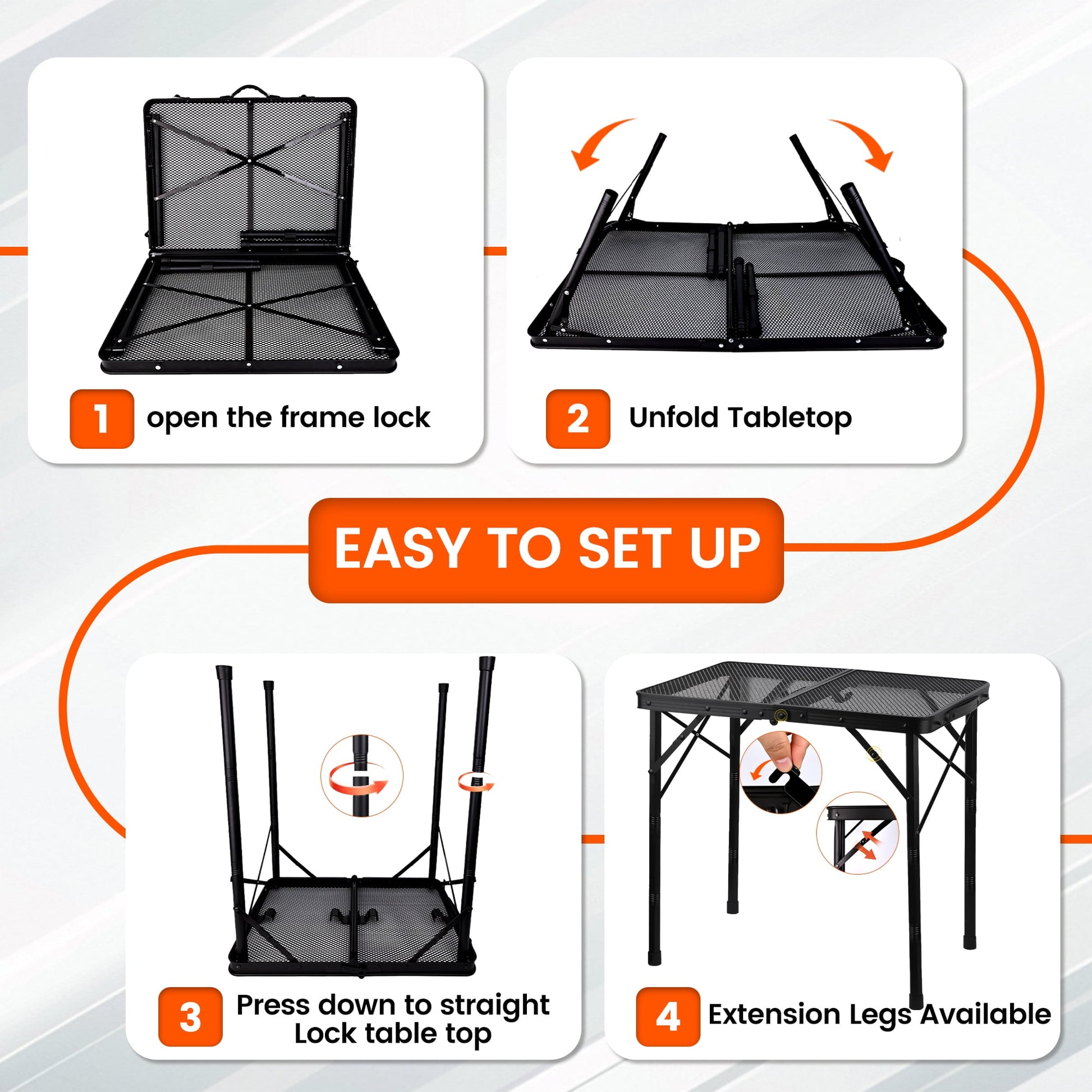 1 open the frame lock

2 Unfold Tabletop

EASY TO SET UP

3 Press down to straight Lock table top

4 Extension Legs Available