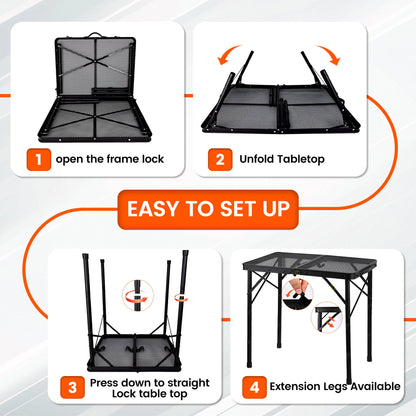 1 open the frame lock

2 Unfold Tabletop

EASY TO SET UP

3 Press down to straight Lock table top

4 Extension Legs Available