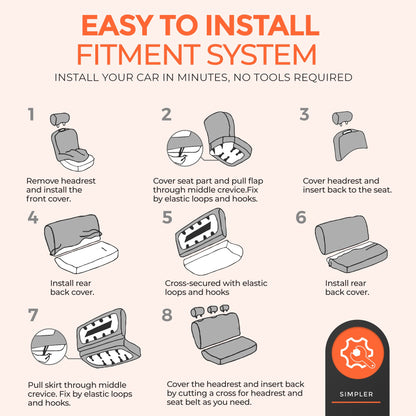 EASY TO INSTALL
FITMENT SYSTEM
INSTALL YOUR CAR IN MINUTES, NO TOOLS REQUIRED

1
Remove headrest and install the front cover.

2
Cover seat part and pull flap through middle crevice.Fix by elastic loops and hooks.

3
Cover headrest and insert back to the seat.

4
Install rear back cover.

5
Cross-secured with elastic loops and hooks

6
Install rear back cover.

7
Pull skirt through middle crevice. Fix by elastic loops and hooks.

8
Cover the headrest and insert back by cutting a cross for headrest and seat belt as you need.

SIMPLER