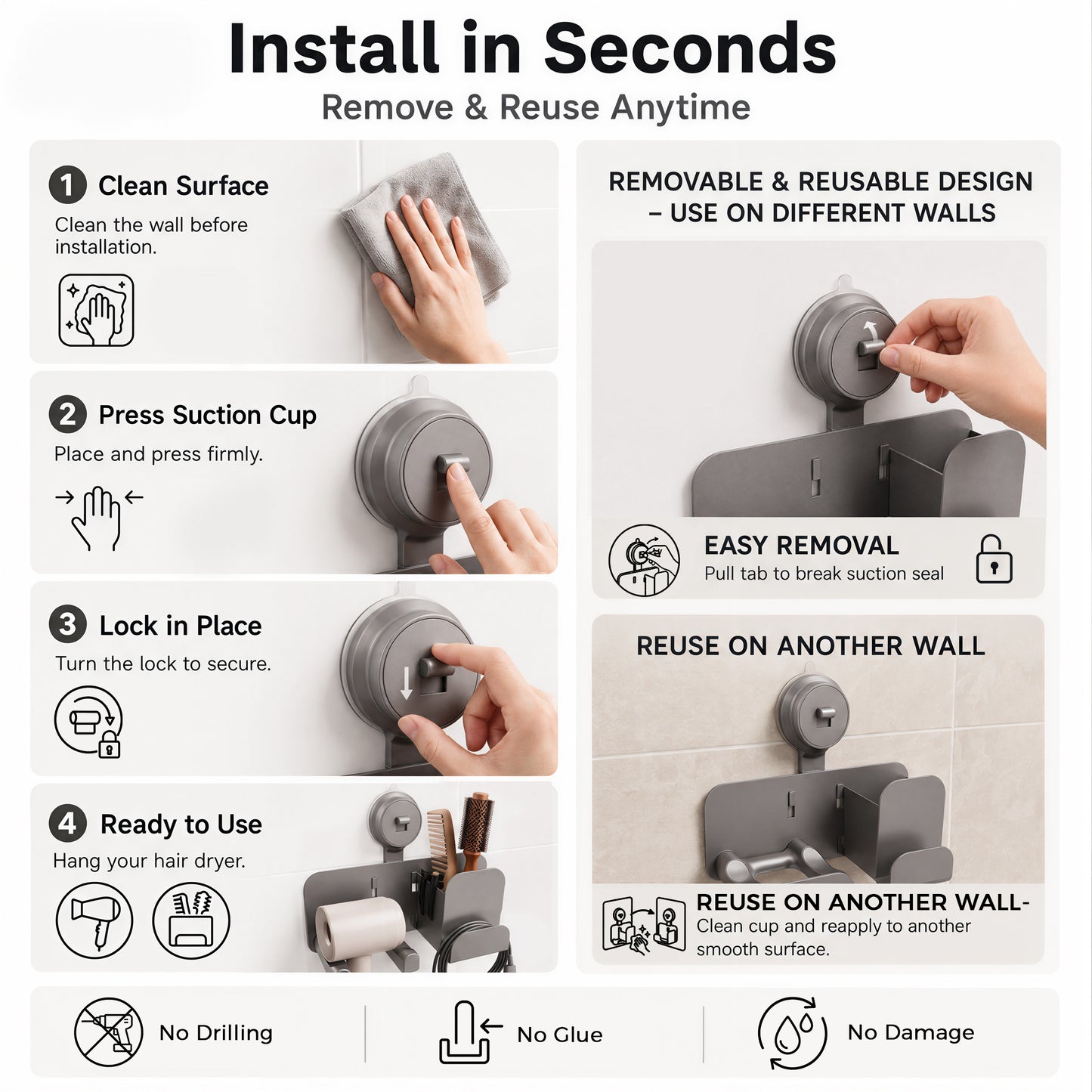 Install in Seconds

Remove & Reuse Anytime

1 Clean Surface

Clean the wall before installation.

2 Press Suction Cup

Place and press firmly.

3 Lock in Place

Turn the lock to secure.

4 Ready to Use

Hang your hair dryer.

REMOVABLE & REUSABLE DESIGN – USE ON DIFFERENT WALLS

EASY REMOVAL

Pull tab to break suction seal

REUSE ON ANOTHER WALL

REUSE ON ANOTHER WALL-

Clean cup and reapply to another smooth surface.

No Drilling

No Glue

No Damage