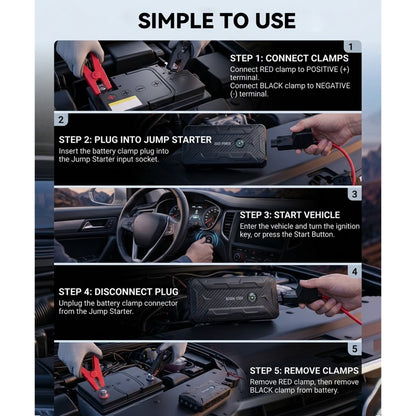 SIMPLE TO USE

1

STEP 1: CONNECT CLAMPS

Connect RED clamp to POSITIVE (+) terminal.

Connect BLACK clamp to NEGATIVE (-) terminal.

2

STEP 2: PLUG INTO JUMP STARTER

Insert the battery clamp plug into the Jump Starter input socket.

3

STEP 3: START VEHICLE

Enter the vehicle and turn the ignition key, or press the Start Button.

4

STEP 4: DISCONNECT PLUG

Unplug the battery clamp connector from the Jump Starter.

5

STEP 5: REMOVE CLAMPS

Remove RED clamp, then remove BLACK clamp from battery.