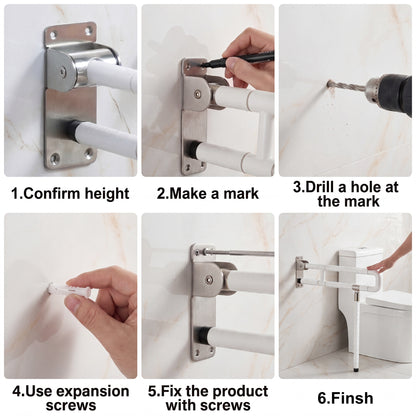 1.Confirm height

2.Make a mark

3.Drill a hole at the mark

4.Use expansion screws

5.Fix the product with screws

6.Finsh