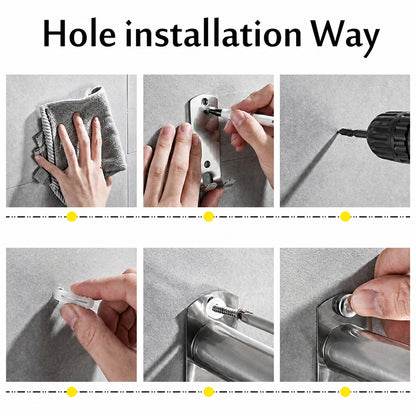 Hole installation Way