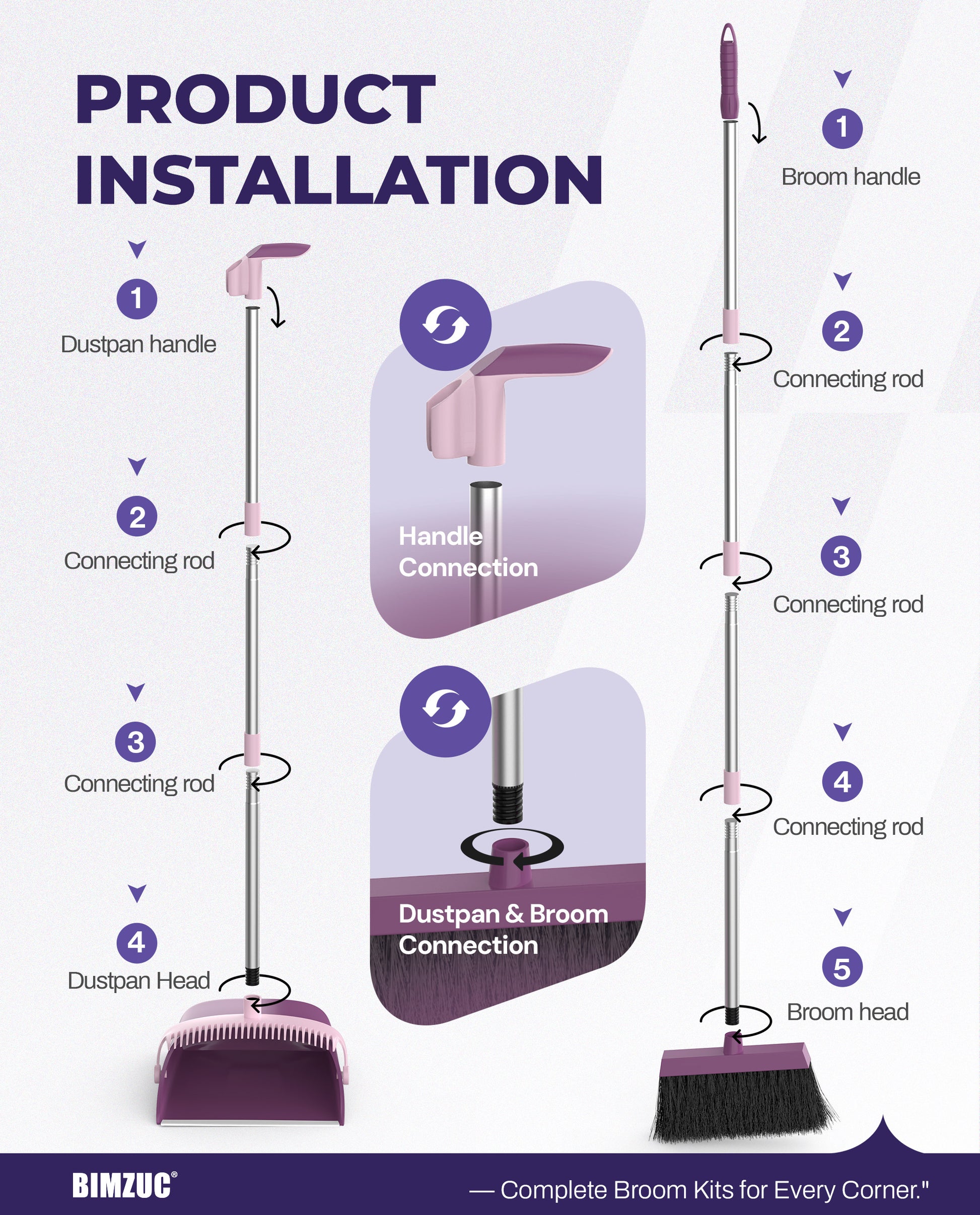 PRODUCT INSTALLATION

1
Dustpan handle

2
Connecting rod

3
Connecting rod

4
Dustpan Head

Handle Connection

Dustpan & Broom Connection

1
Broom handle

2
Connecting rod

3
Connecting rod

4
Connecting rod

5
Broom head

BIMZUC®

— Complete Broom Kits for Every Corner."