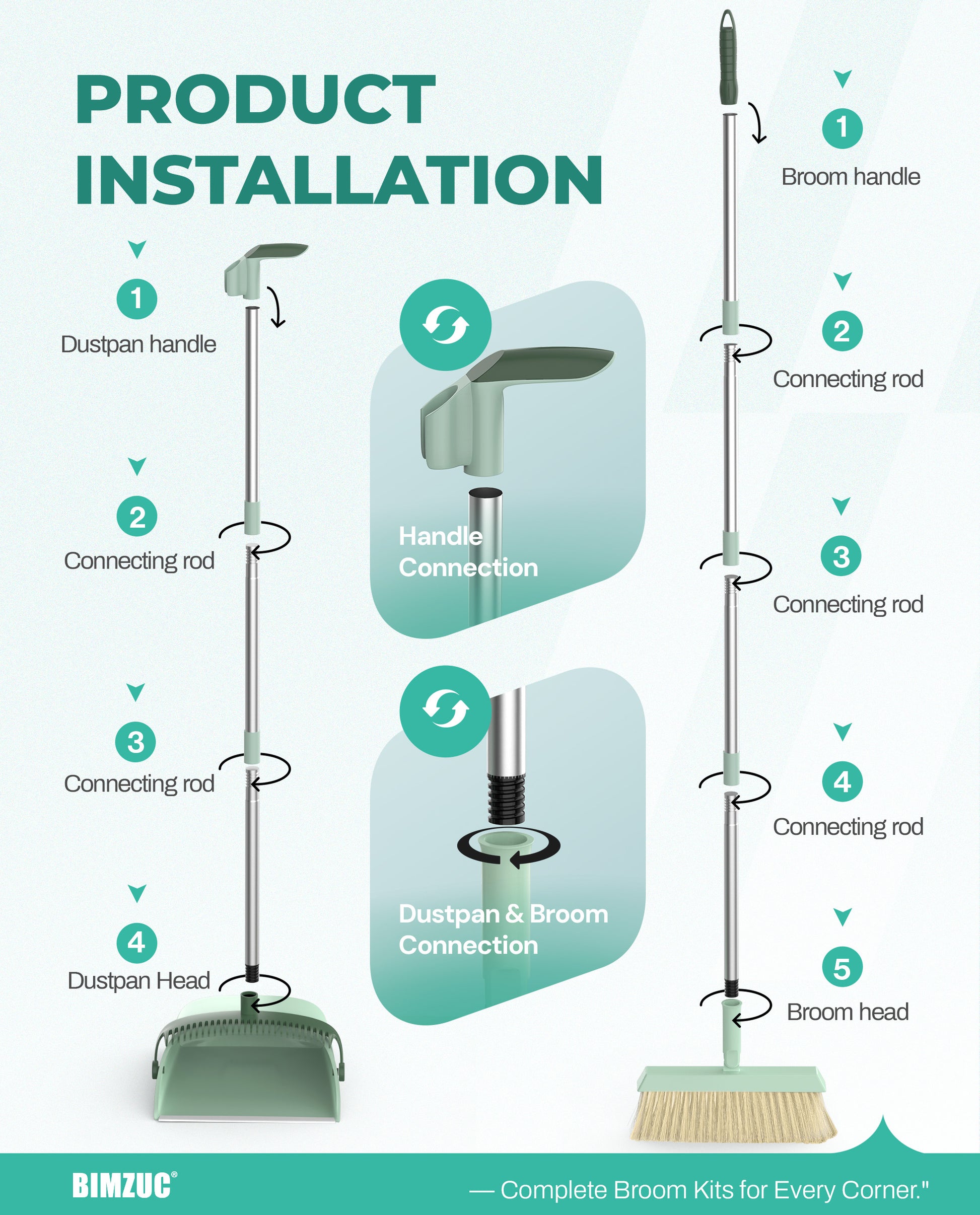 PRODUCT INSTALLATION

1
Dustpan handle

2
Connecting rod

3
Connecting rod

4
Dustpan Head

Handle Connection

Dustpan & Broom Connection

1
Broom handle

2
Connecting rod

3
Connecting rod

4
Connecting rod

5
Broom head

BIMZUC®

— Complete Broom Kits for Every Corner."