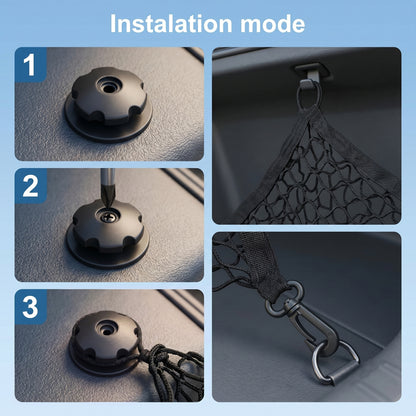 Instalation mode

1

2

3