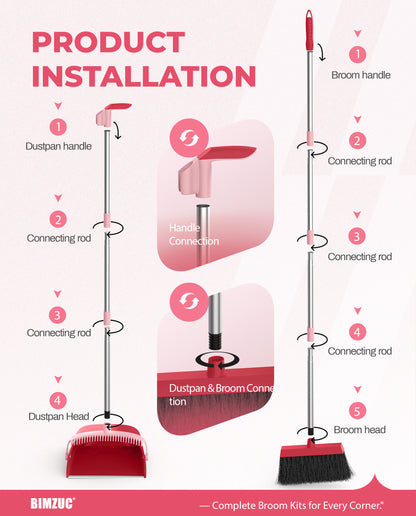 PRODUCT INSTALLATION

1
Dustpan handle

2
Connecting rod

3
Connecting rod

4
Dustpan Head

Handle Connection

Dustpan & Broom Connection

1
Broom handle

2
Connecting rod

3
Connecting rod

4
Connecting rod

5
Broom head

BIMZUC®

— Complete Broom Kits for Every Corner.®