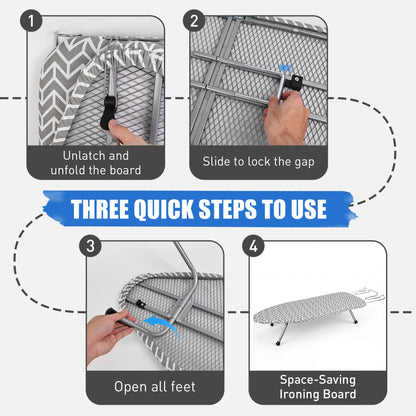 1
Unlatch and unfold the board

2
Slide to lock the gap

THREE QUICK STEPS TO USE

3
Open all feet

4
Space-Saving Ironing Board